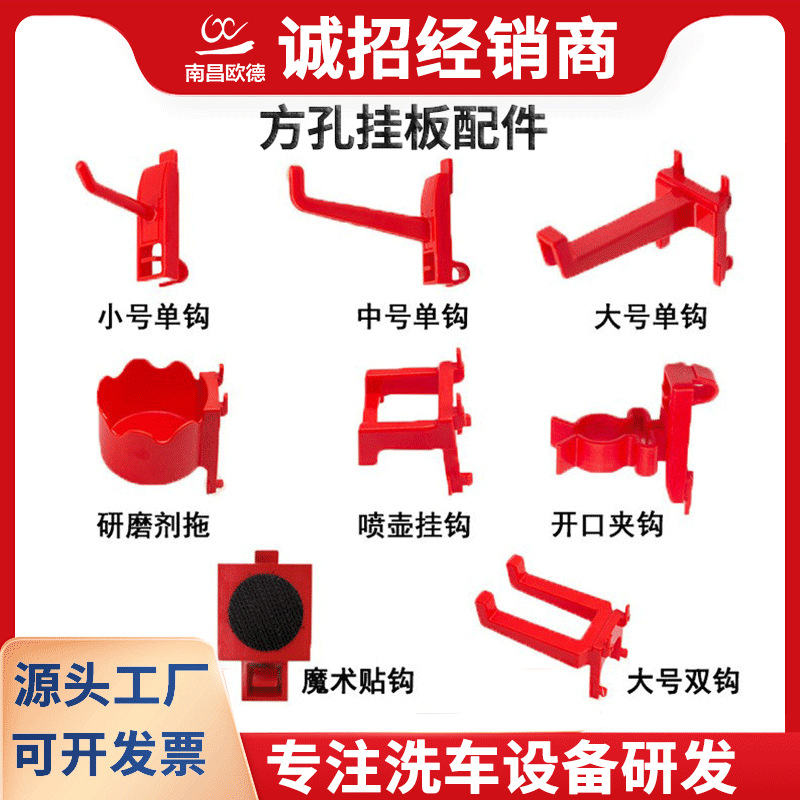 南昌欧德

诚招经销商

方孔挂板配件

小号单钩

中号单钩

大号单钩

研磨剂拖

喷壶挂钩

开口夹钩

魔术贴钩

大号双钩

源头工厂

可开发票

专注洗车设备研发