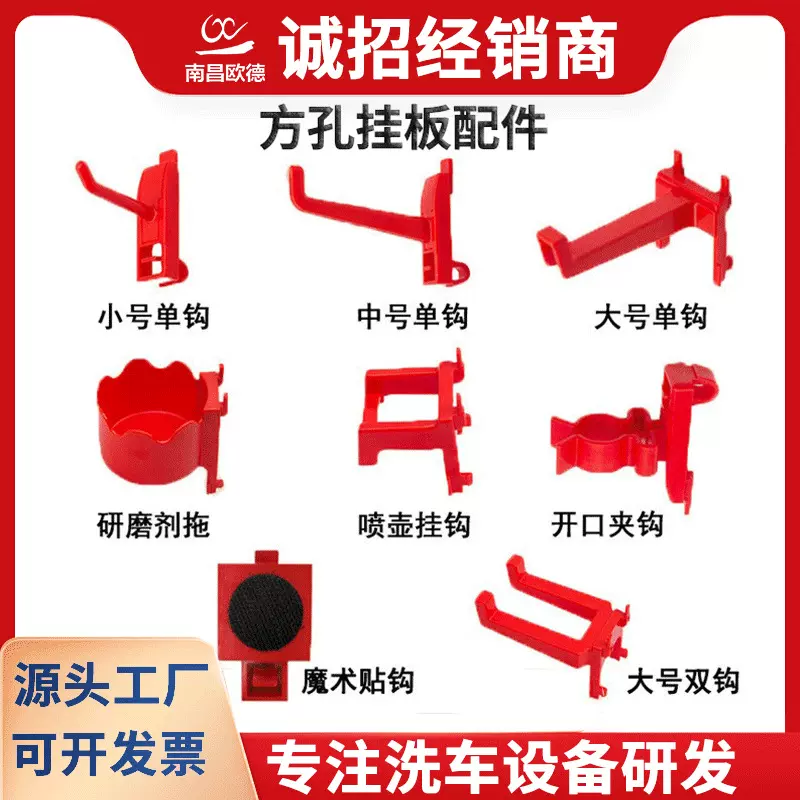 南昌欧德
诚招经销商

方孔挂板配件

小号单钩
中号单钩
大号单钩

研磨剂拖
喷壶挂钩
开口夹钩

魔术贴钩
大号双钩

源头工厂
可开发票

专注洗车设备研发