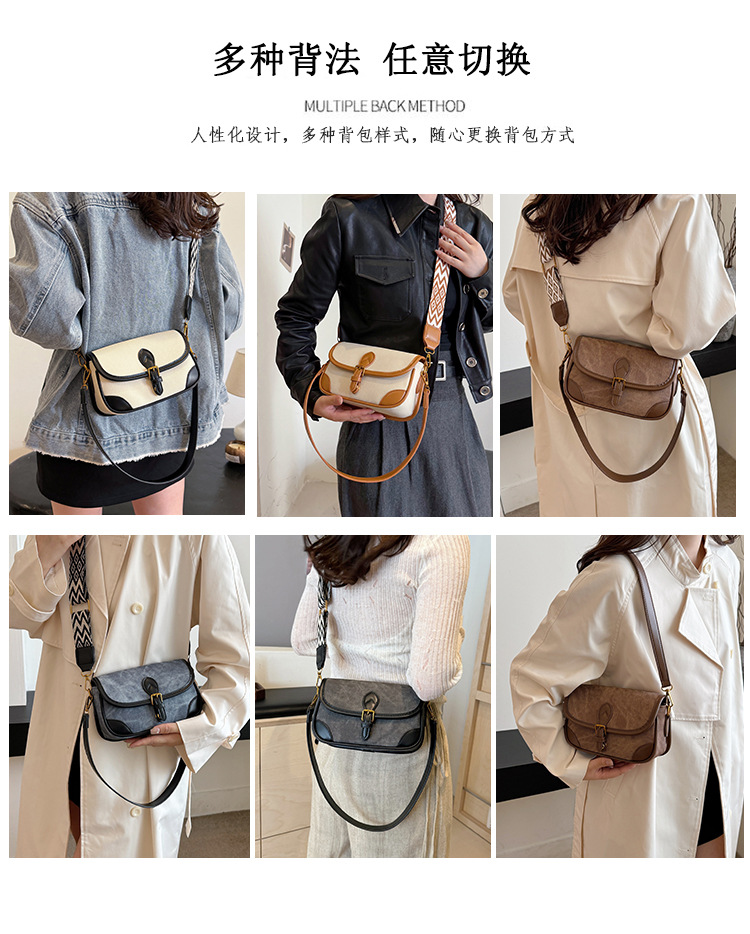 多种背法 任意切换

MULTIPLE BACK METHOD

人性化设计，多种背包样式，随心更换背包方式