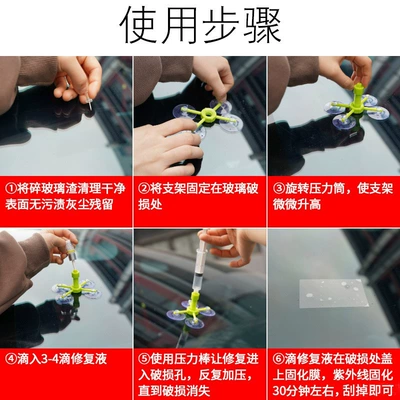 使用步骤

①将碎玻璃渣清理干净表面无污渍灰尘残留

②将支架固定在玻璃破损处

③旋转压力筒，使支架微微升高

④滴入3-4滴修复液

⑤使用压力棒让修复进入破损孔，反复加压，直到破损消失

⑥滴修复液在破损处盖上固化膜，紫外线固化30分钟左右，刮掉即可