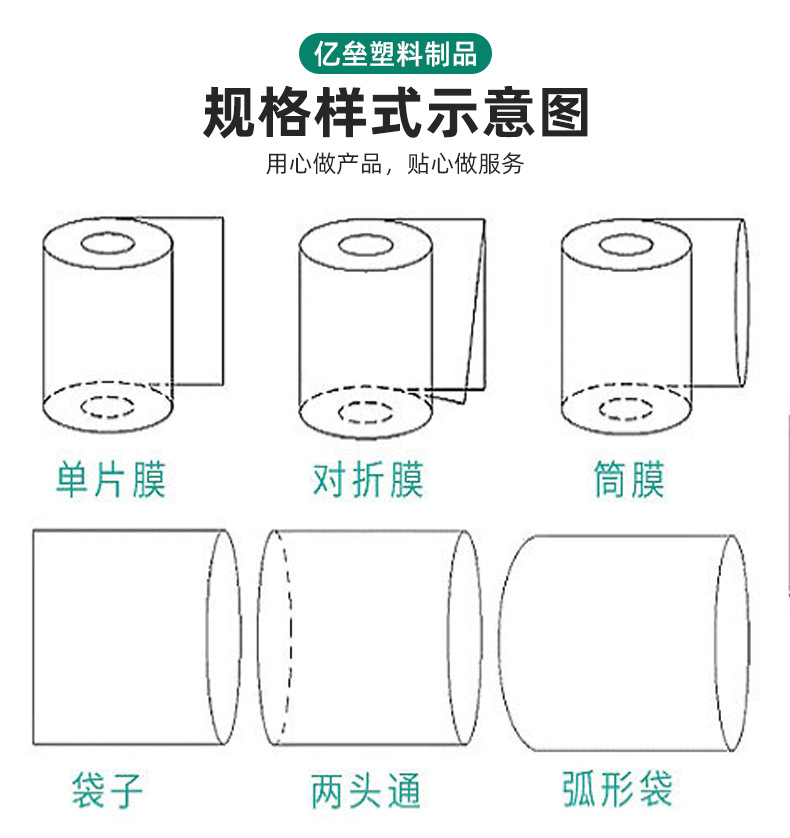 亿垒塑料制品

规格样式示意图

用心做产品，贴心做服务

单片膜

对折膜

筒膜

袋子

两头通

弧形袋