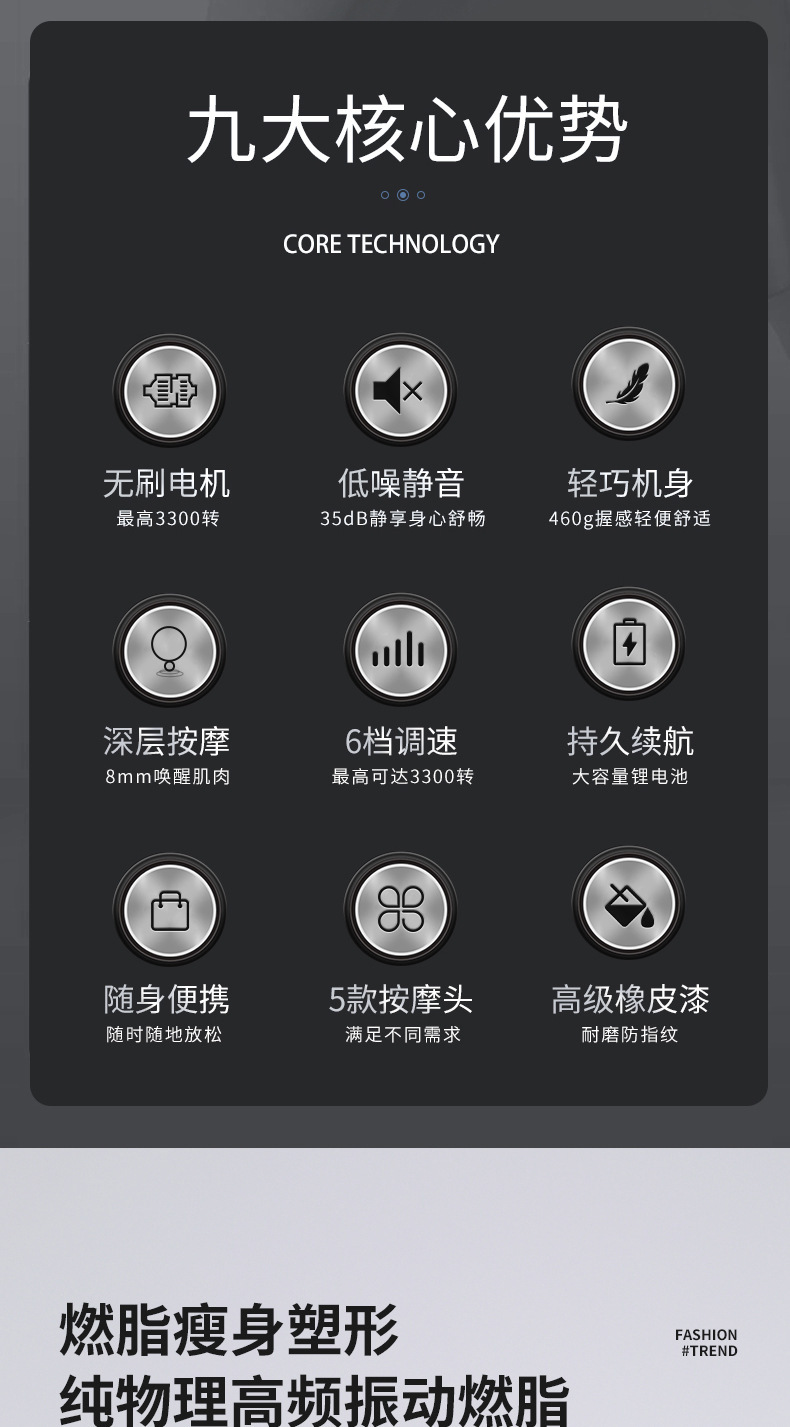 九大核心优势

CORE TECHNOLOGY

无刷电机
最高3300转

低噪静音
35dB静享身心舒畅

轻巧机身
460g握感轻便舒适

深层按摩
8mm唤醒肌肉

6档调速
最高可达3300转

持久续航
大容量锂电池

随身便携
随时随地放松

5款按摩头
满足不同需求

高级橡皮漆
耐磨防指纹

燃脂瘦身塑形
纯物理高频振动燃脂

FASHION
#TREND