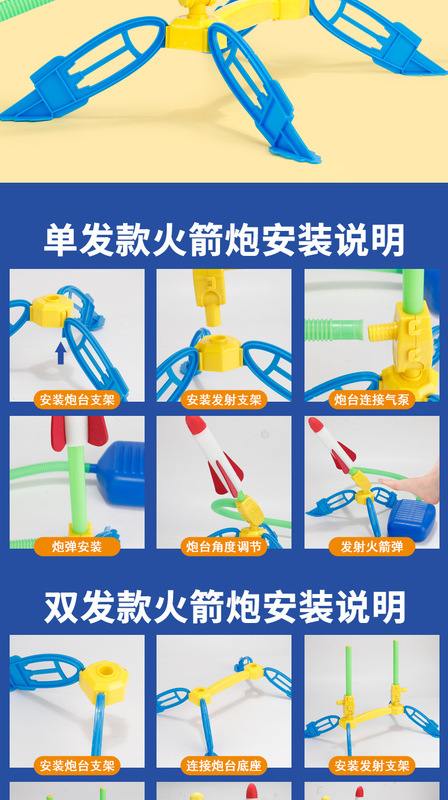 单发款火箭炮安装说明

安装炮台支架

安装发射支架

炮台连接气泵

炮弹安装

炮台角度调节

发射火箭弹

双发款火箭炮安装说明

安装炮台支架

连接炮台底座

安装发射支架