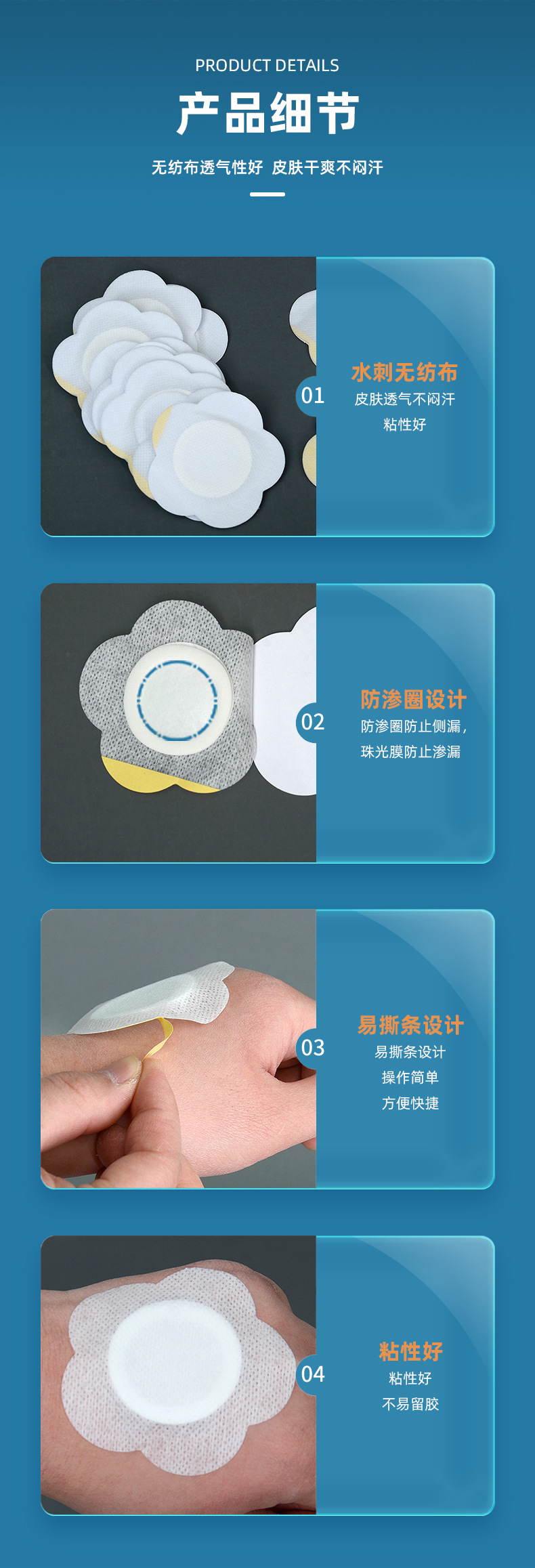 PRODUCT DETAILS
产品细节
无纺布透气性好 皮肤干爽不闷汗

01
水刺无纺布
皮肤透气不闷汗
粘性好

02
防渗圈设计
防渗圈防止侧漏，
珠光膜防止渗漏

03
易撕条设计
易撕条设计
操作简单
方便快捷

04
粘性好
粘性好
不易留胶