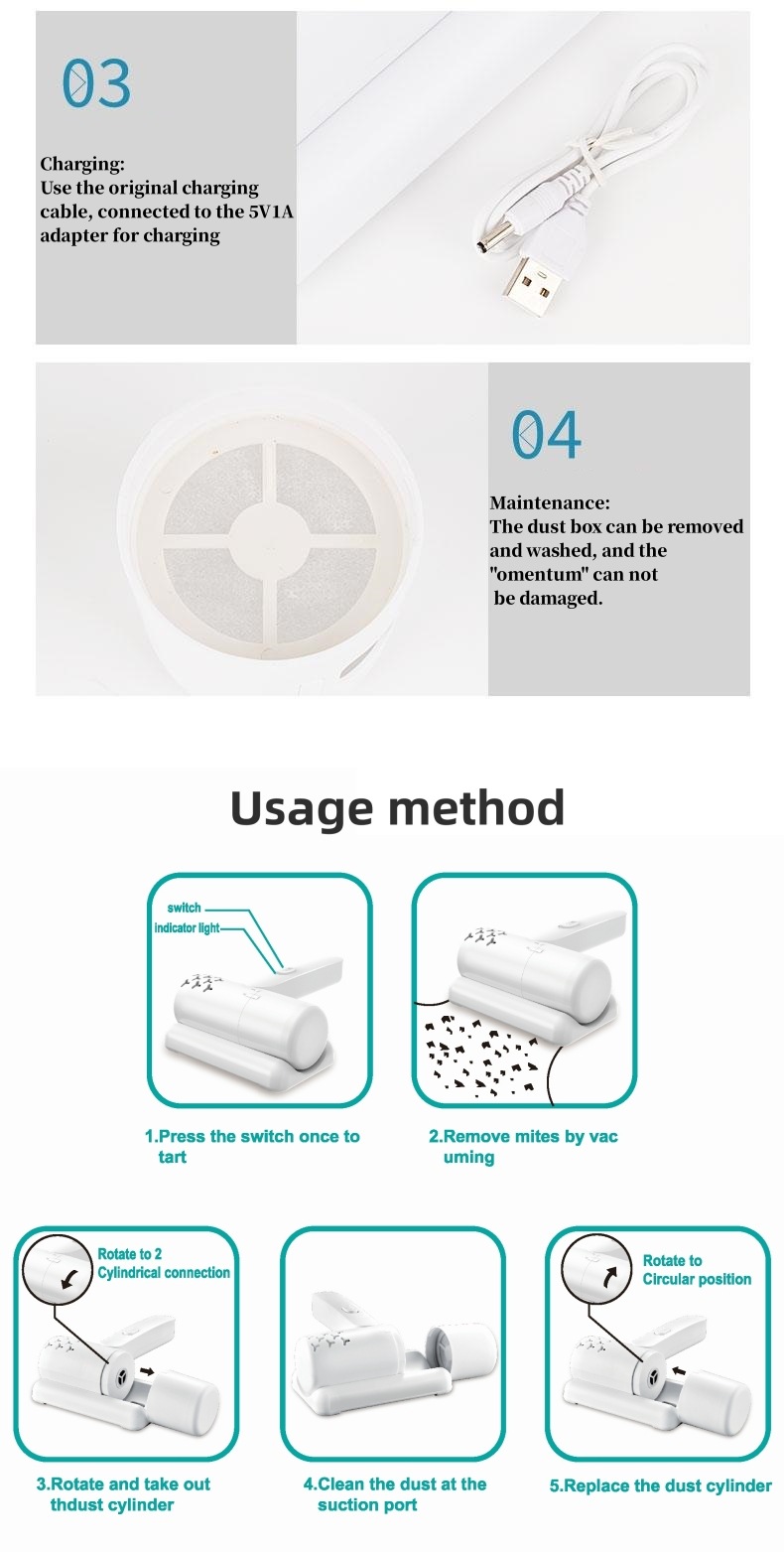 03

Charging:
Use the original charging cable, connected to the 5V1A adapter for charging

04

Maintenance:
The dust box can be removed and washed, and the "omentum" can not be damaged.

Usage method

switch
indicator light

1.Press the switch once to tart

2.Remove mites by vac uming

Rotate to 2 Cylindrical connection

3.Rotate and take out thdust cylinder

4.Clean the dust at the suction port

Rotate to Circular position

5.Replace the dust cylinder