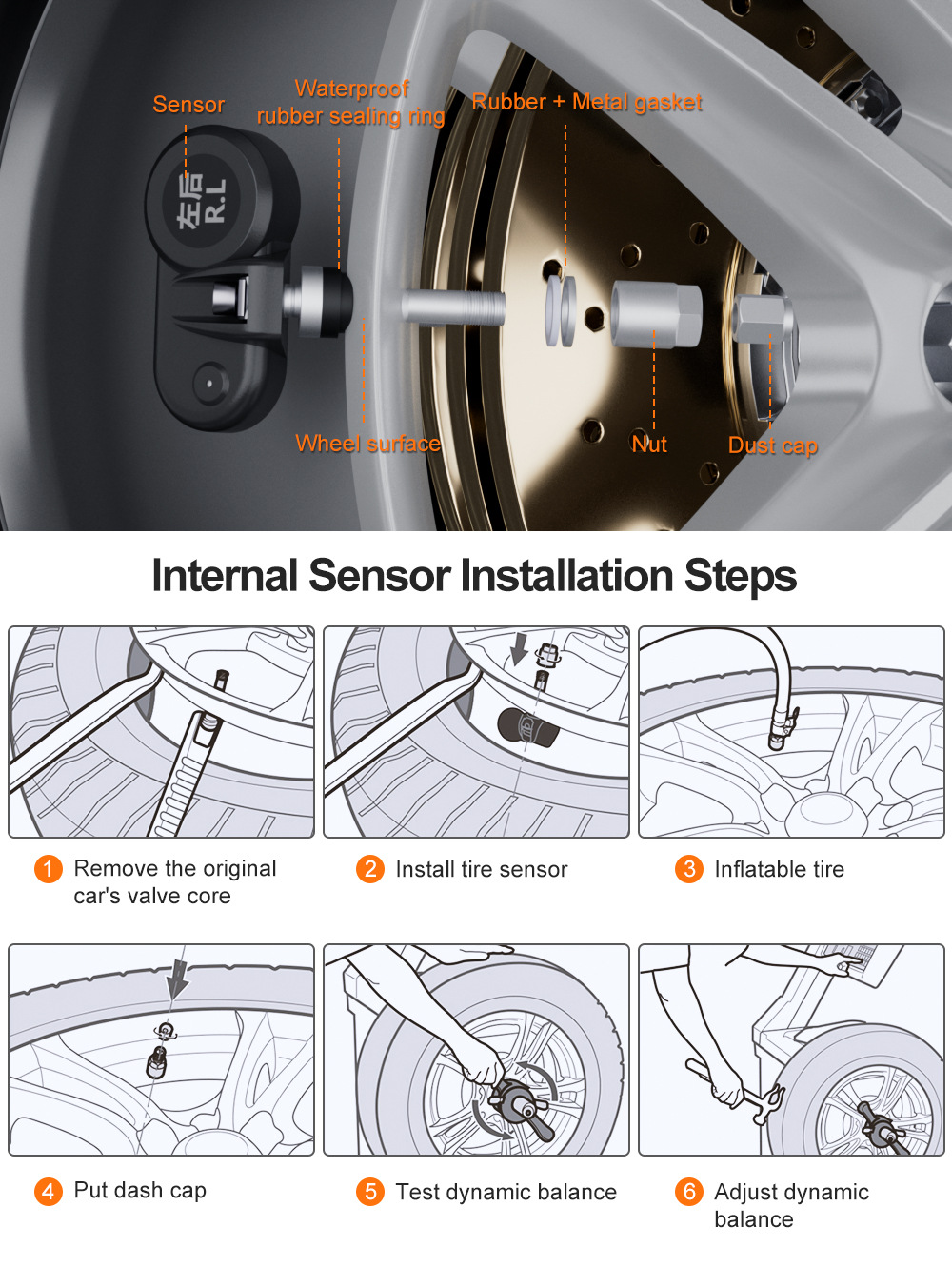 Sensor

Waterproof rubber sealing ring

Rubber + Metal gasket

左后
R.L

Wheel surface

Nut

Dust cap

Internal Sensor Installation Steps

1 Remove the original car's valve core

2 Install tire sensor

3 Inflatable tire

4 Put dash cap

5 Test dynamic balance

6 Adjust dynamic balance