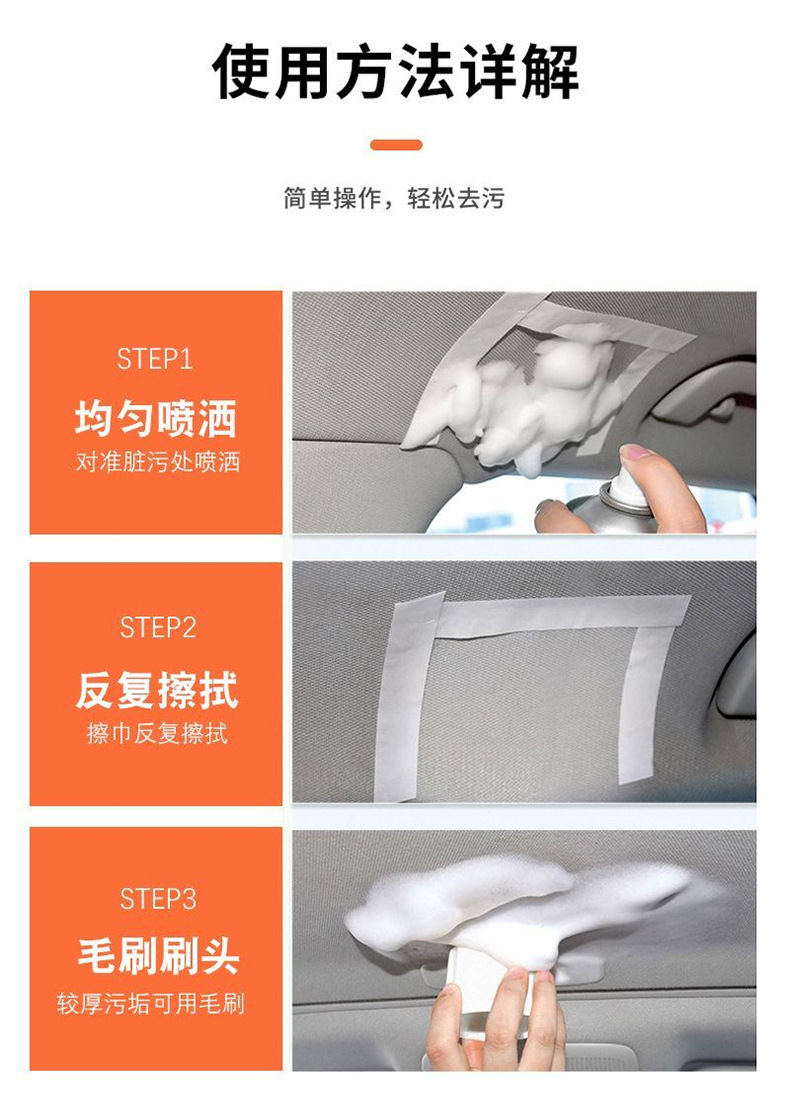 使用方法详解

简单操作，轻松去污

STEP1

均匀喷洒

对准脏污处喷洒

STEP2

反复擦拭

擦巾反复擦拭

STEP3

毛刷刷头

较厚污垢可用毛刷