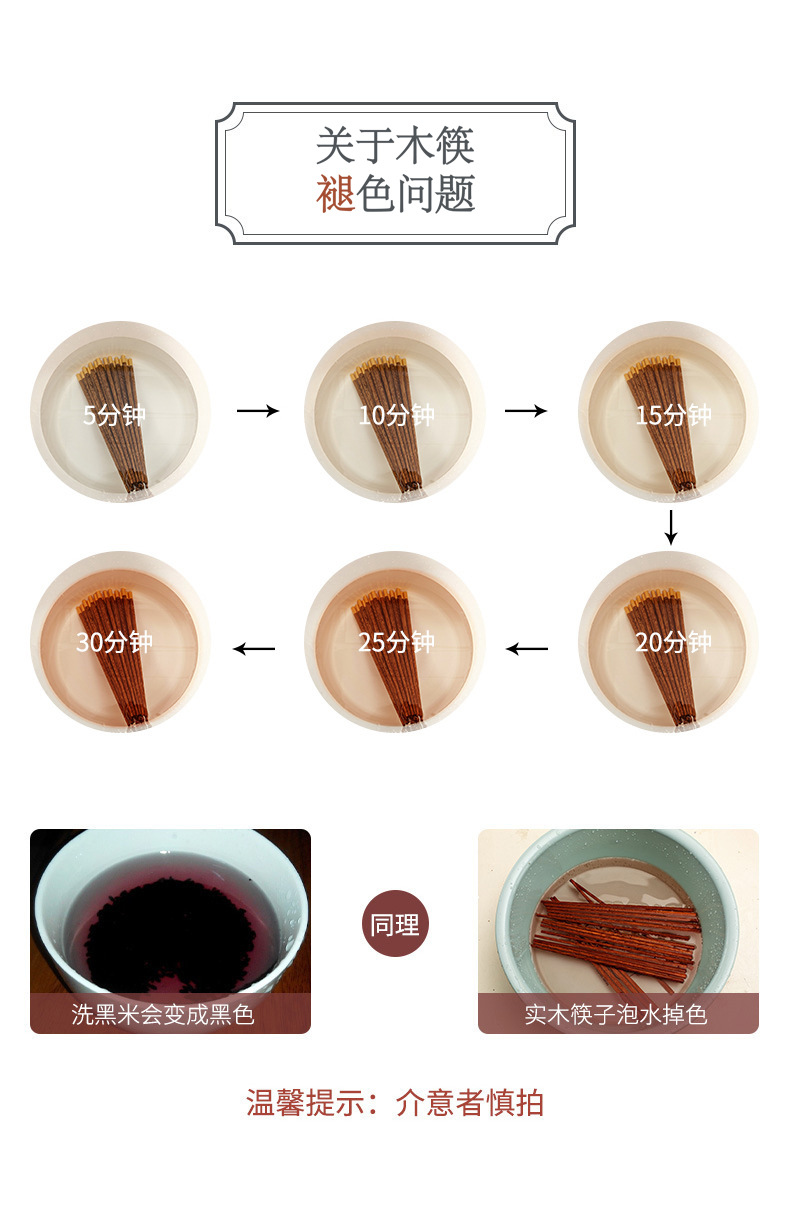 关于木筷
褪色问题

5分钟

10分钟

15分钟

20分钟

25分钟

30分钟

洗黑米会变成黑色

同理

实木筷子泡水掉色

温馨提示：介意者慎拍