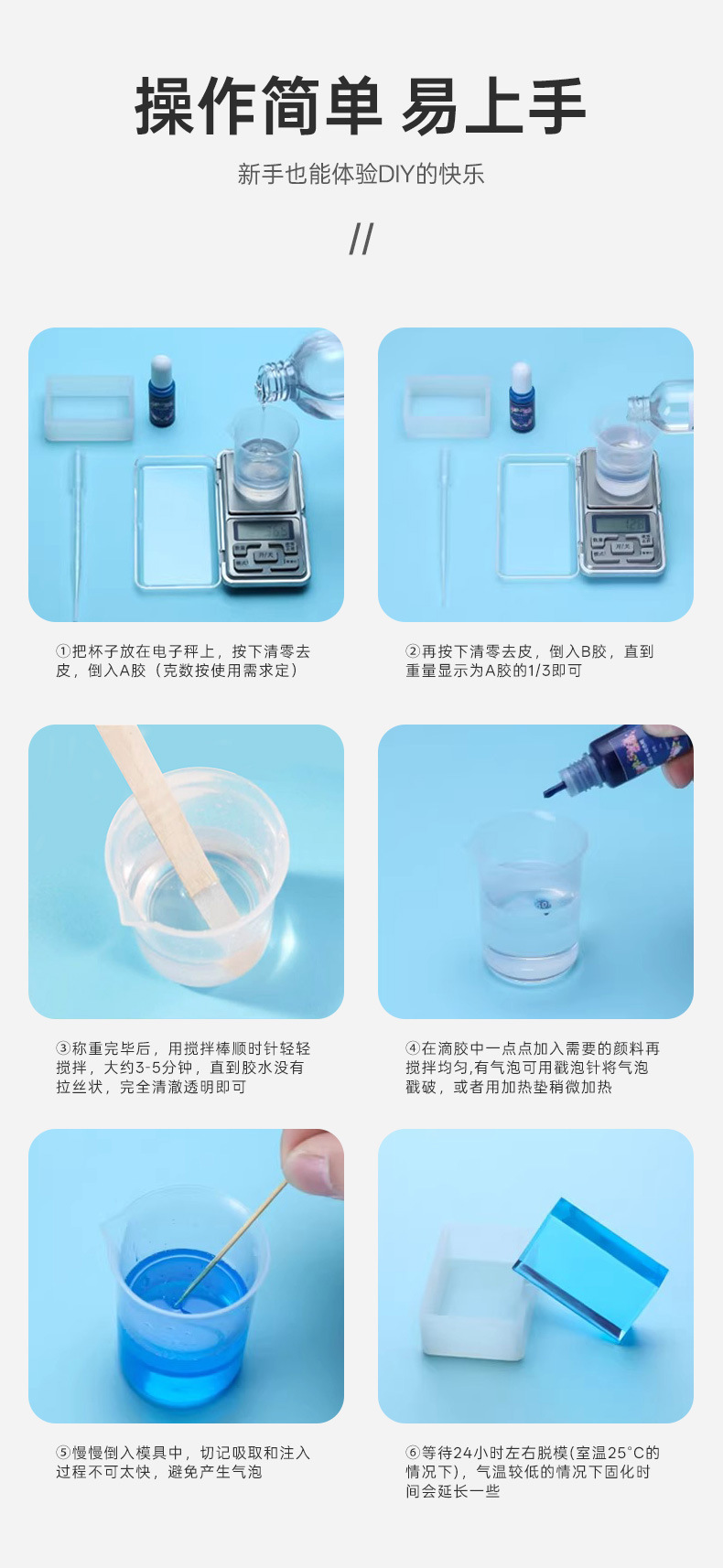 操作简单 易上手

新手也能体验DIY的快乐

//

①把杯子放在电子秤上，按下清零去皮，倒入A胶（克数按使用需求定）

②再按下清零去皮，倒入B胶，直到重量显示为A胶的1/3即可

③称重完毕后，用搅拌棒顺时针轻轻搅拌，大约3-5分钟，直到胶水没有拉丝状，完全清澈透明即可

④在滴胶中一点点加入需要的颜料再搅拌均匀,有气泡可用戳泡针将气泡戳破，或者用加热垫稍微加热

⑤慢慢倒入模具中，切记吸取和注入过程不可太快，避免产生气泡

⑥等待24小时左右脱模(室温25°C的情况下)，气温较低的情况下固化时间会延长一些