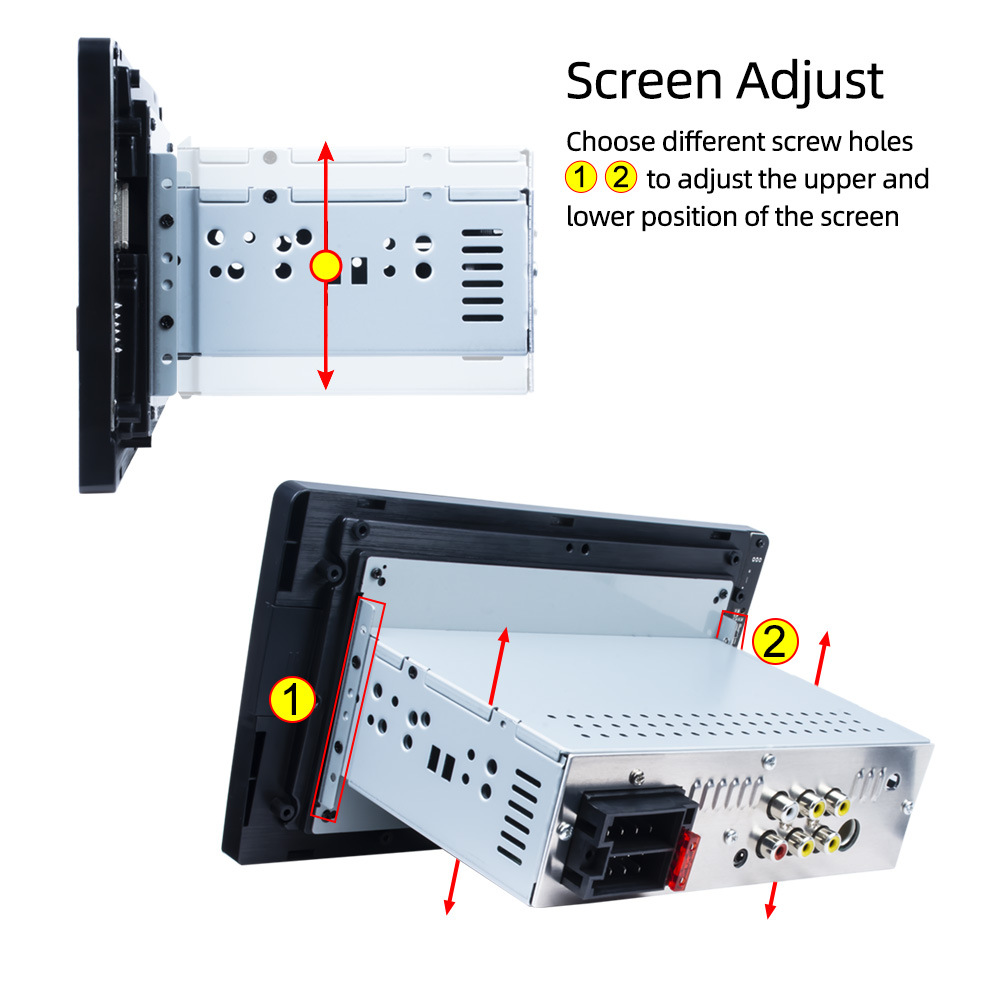 Screen Adjust

Choose different screw holes 1 2 to adjust the upper and lower position of the screen

1

2