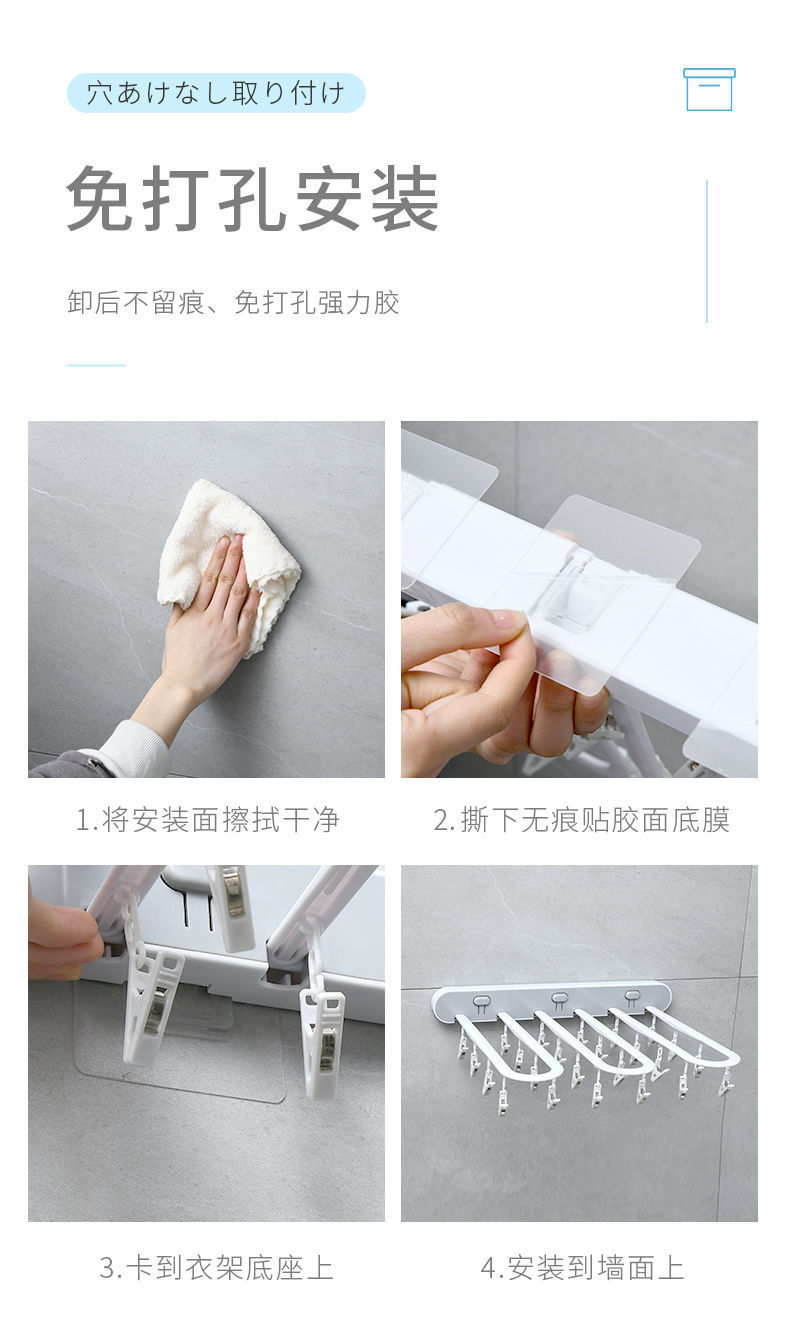 穴あけなし取り付け

免打孔安装

卸后不留痕、免打孔强力胶

1.将安装面擦拭干净

2.撕下无痕贴胶面底膜

3.卡到衣架底座上

4.安装到墙面上