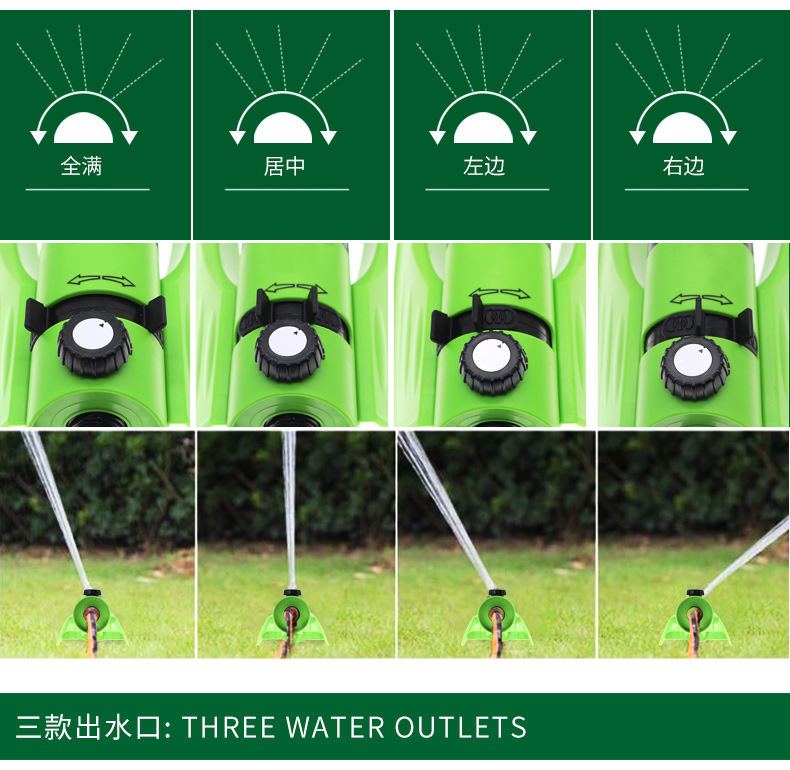 全满

居中

左边

右边

三款出水口: THREE WATER OUTLETS