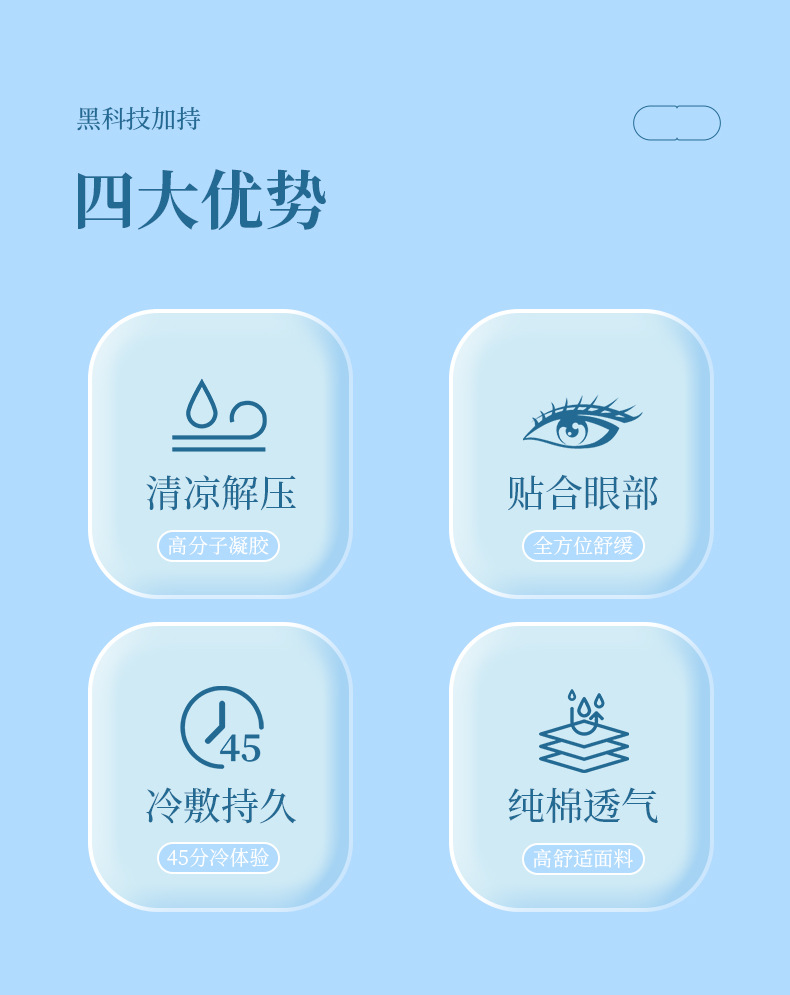 黑科技加持

四大优势

清凉解压

高分子凝胶

贴合眼部

全方位舒缓

45

冷敷持久

45分冷体验

纯棉透气

高舒适面料