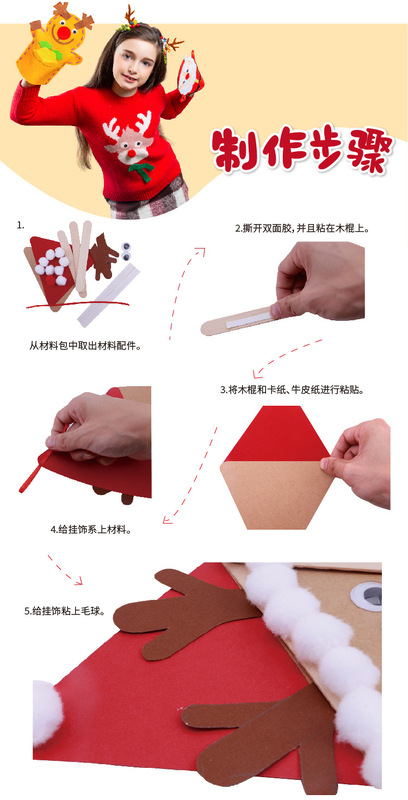 制作步骤

1.

从材料包中取出材料配件。

2.撕开双面胶，并且粘在木棍上。

3.将木棍和卡纸、牛皮纸进行粘贴。

4.给挂饰系上材料。

5.给挂饰粘上毛球。