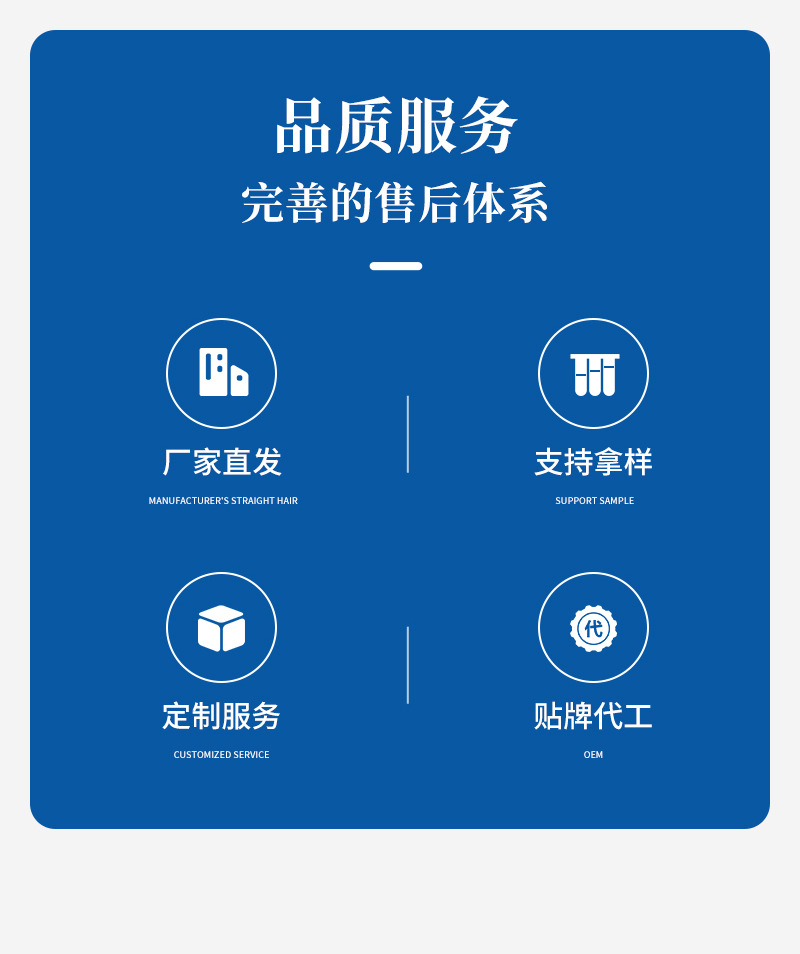 品质服务

完善的售后体系

厂家直发

MANUFACTURER'S STRAIGHT HAIR

支持拿样

SUPPORT SAMPLE

定制服务

CUSTOMIZED SERVICE

代

贴牌代工

OEM