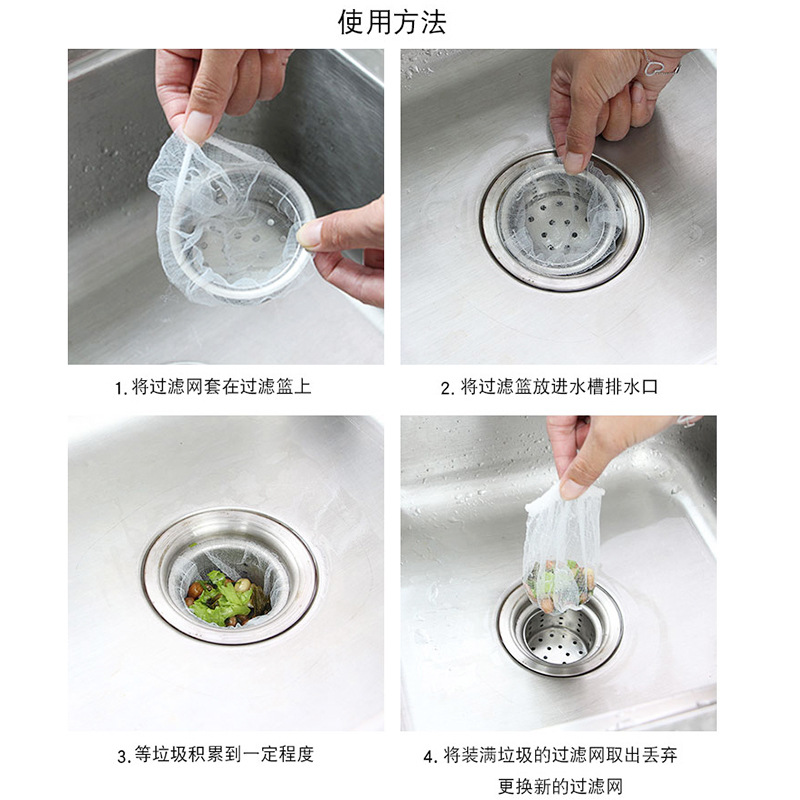 使用方法

1. 将过滤网套在过滤篮上

2. 将过滤篮放进水槽排水口

3. 等垃圾积累到一定程度

4. 将装满垃圾的过滤网取出丢弃
更换新的过滤网