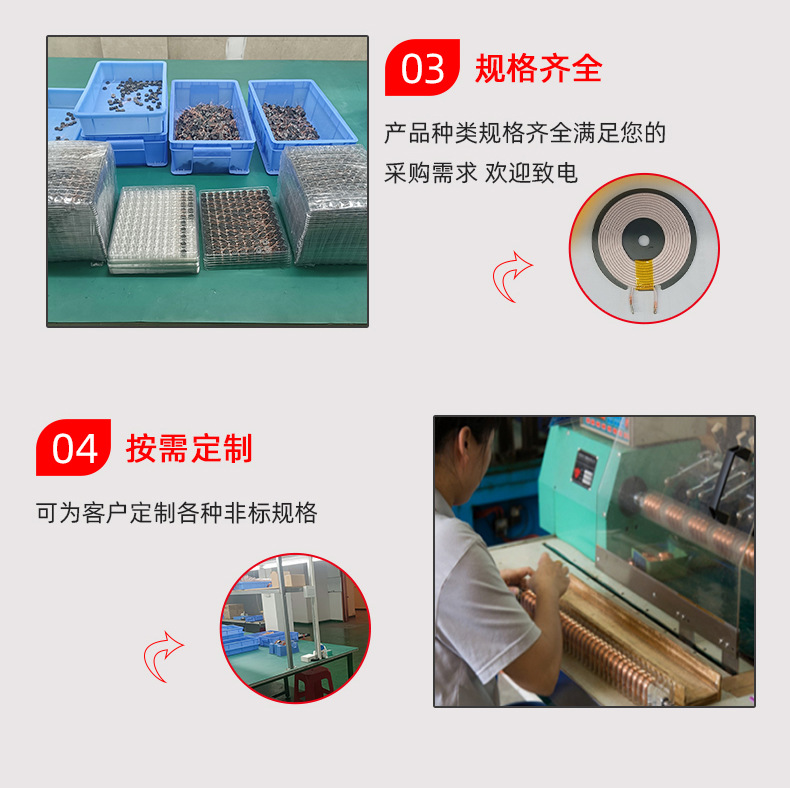 03 规格齐全

产品种类规格齐全满足您的采购需求 欢迎致电

04 按需定制

可为客户定制各种非标规格