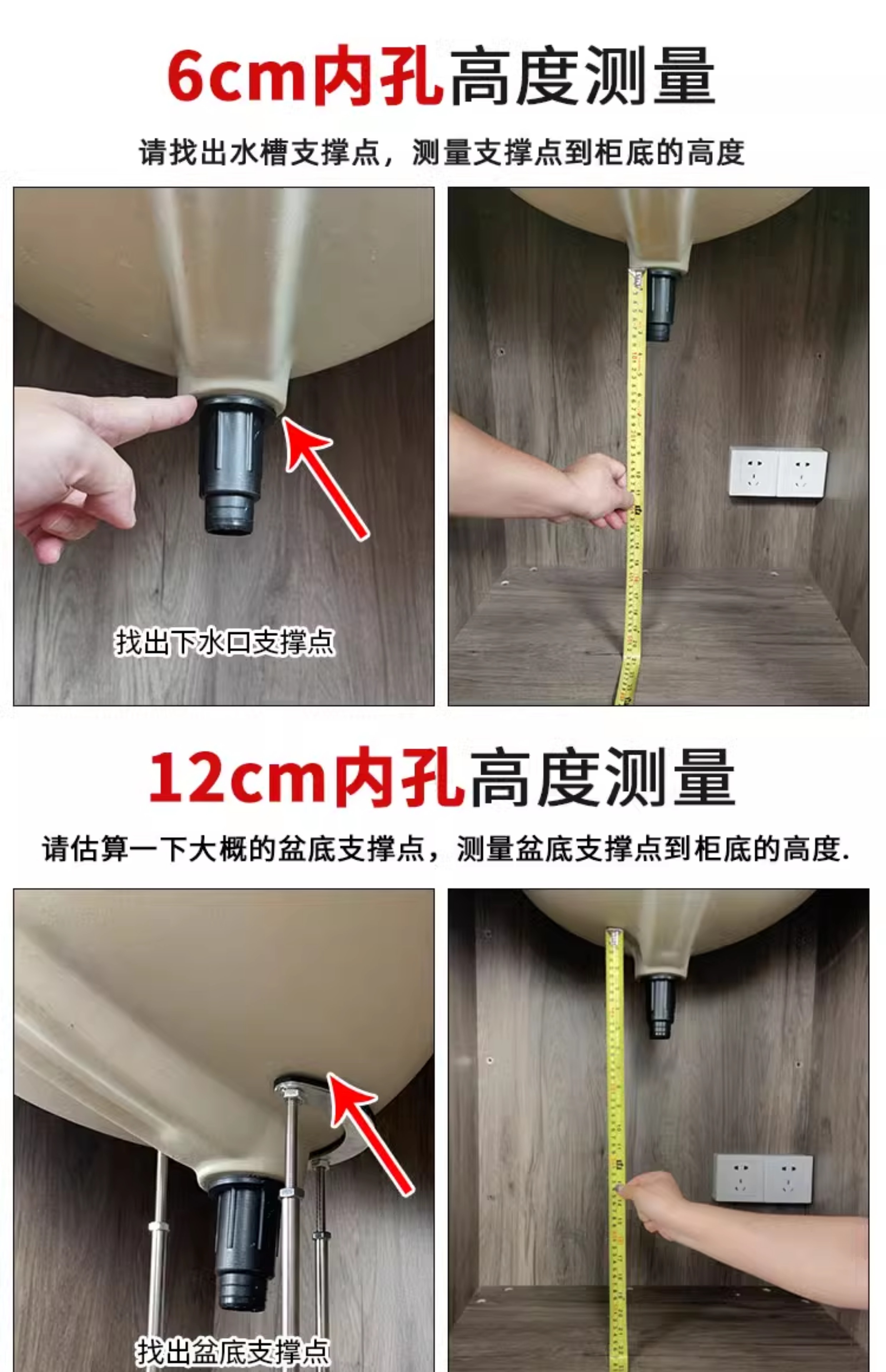 6cm内孔高度测量

请找出水槽支撑点，测量支撑点到柜底的高度

找出下水口支撑点

12cm内孔高度测量

请估算一下大概的盆底支撑点，测量盆底支撑点到柜底的高度.

找出盆底支撑点