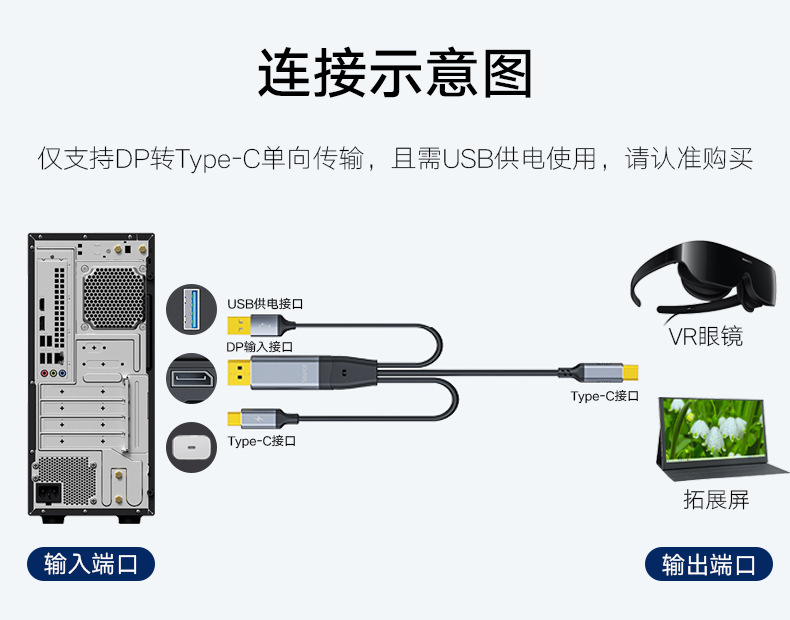 连接示意图

仅支持DP转Type-C单向传输，且需USB供电使用，请认准购买

USB供电接口

DP输入接口

Type-C接口

Type-C接口

VR眼镜

拓展屏

输入端口

输出端口