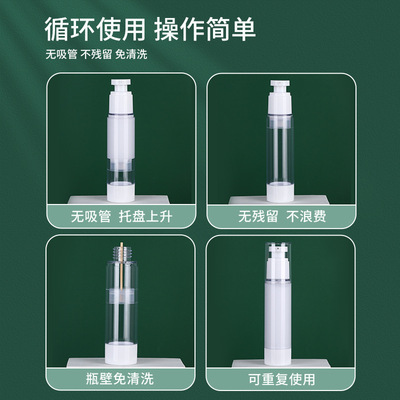 循环使用 操作简单
无吸管 不残留 免清洗

无吸管 托盘上升

无残留 不浪费

瓶壁免清洗

可重复使用