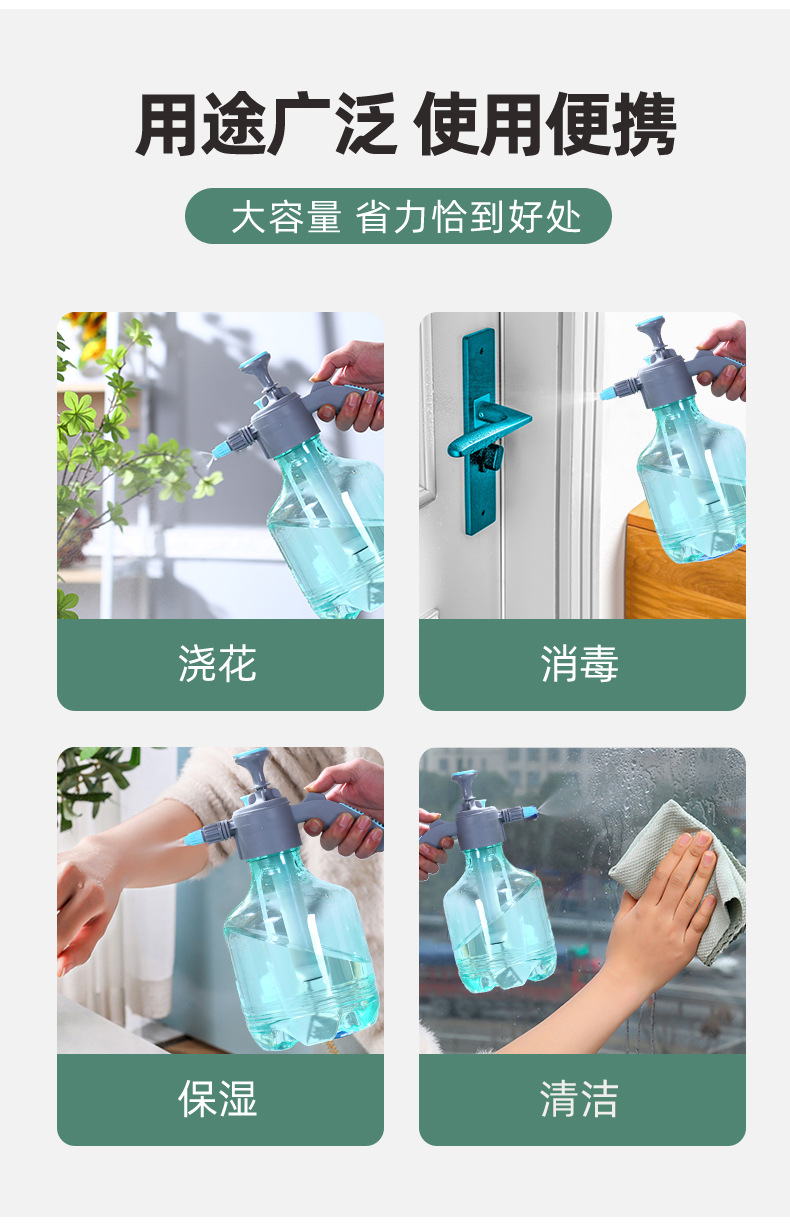 用途广泛 使用便携

大容量 省力恰到好处

浇花

消毒

保湿

清洁