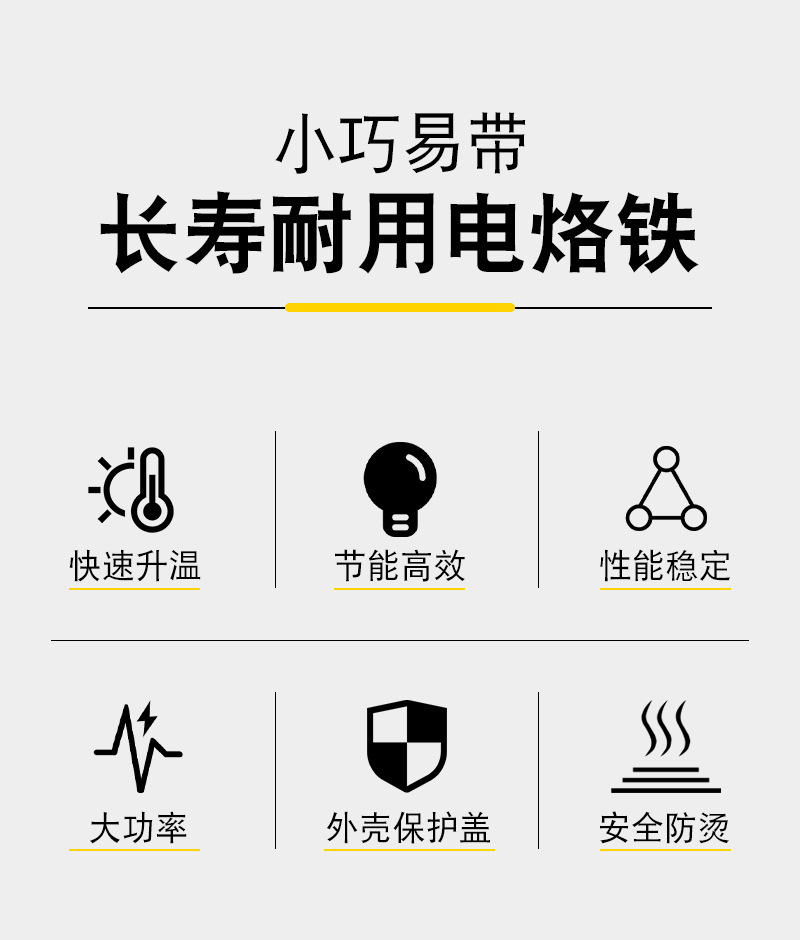 小巧易带
长寿耐用电烙铁

快速升温

节能高效

性能稳定

大功率

外壳保护盖

安全防烫