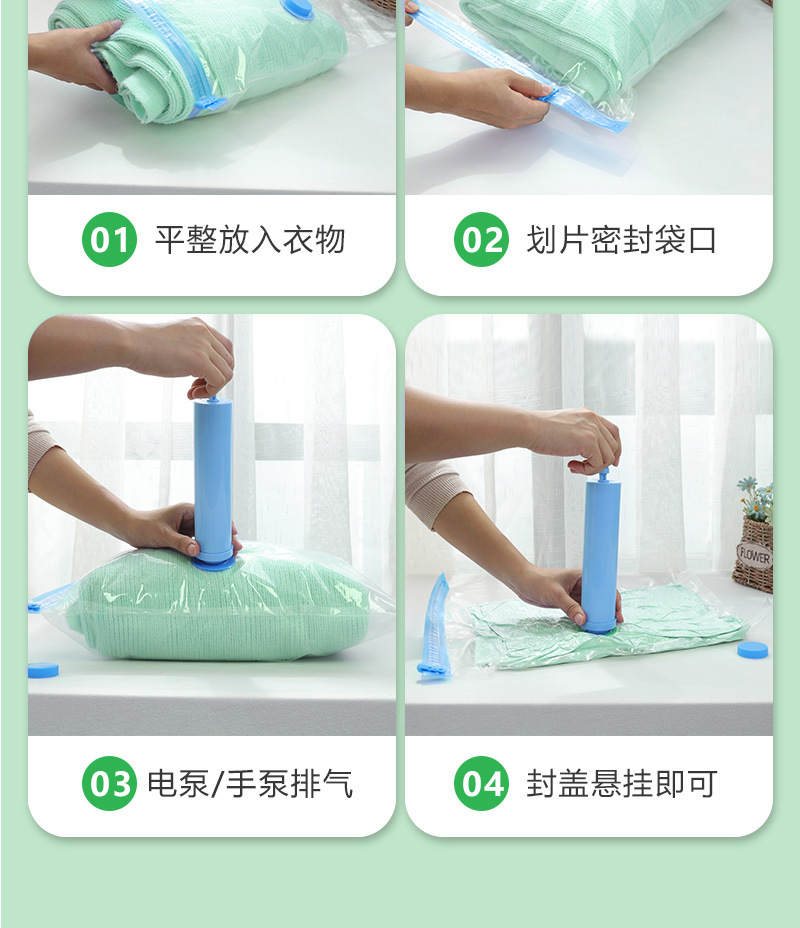 01 平整放入衣物

02 划片密封袋口

FLOWER

03 电泵/手泵排气

04 封盖悬挂即可