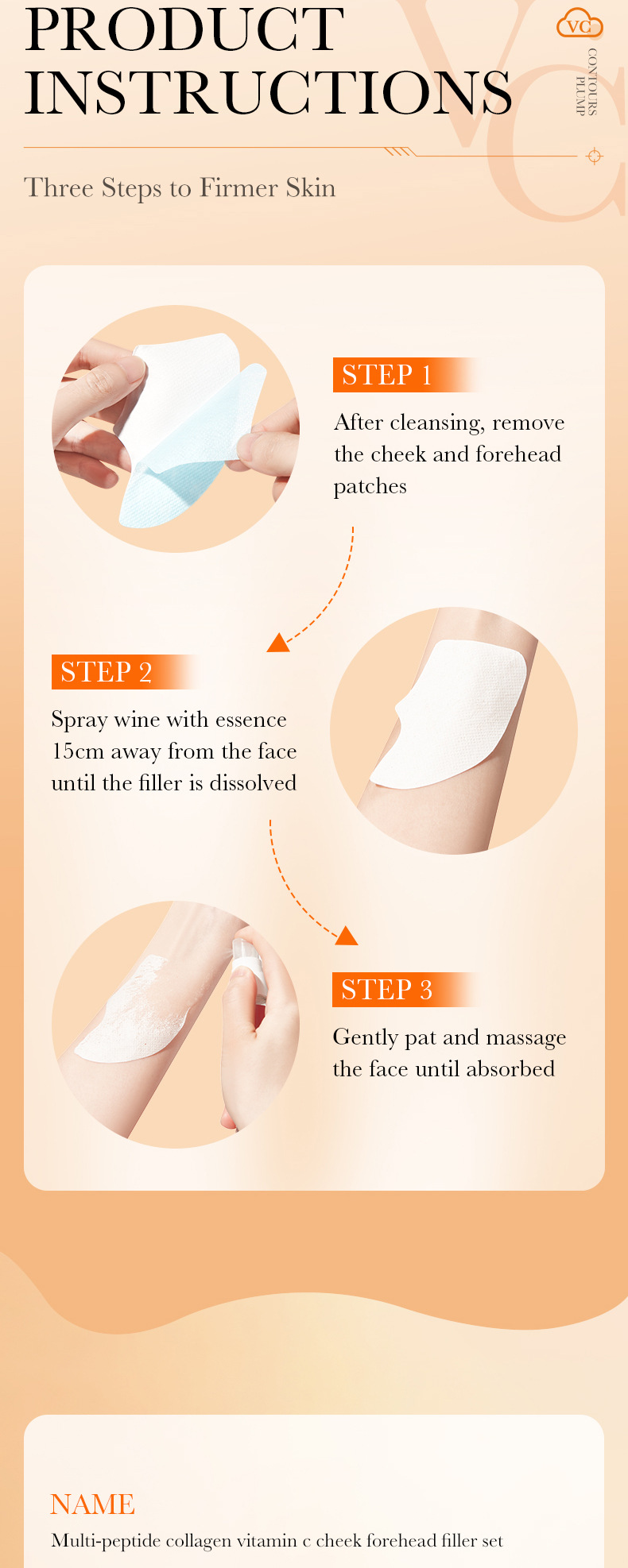 PRODUCT INSTRUCTIONS

VC

CONTOURS PLUMP

Three Steps to Firmer Skin

STEP 1

After cleansing, remove the cheek and forehead patches

STEP 2

Spray wine with essence 15cm away from the face until the filler is dissolved

STEP 3

Gently pat and massage the face until absorbed

NAME

Multi-peptide collagen vitamin c cheek forehead filler set