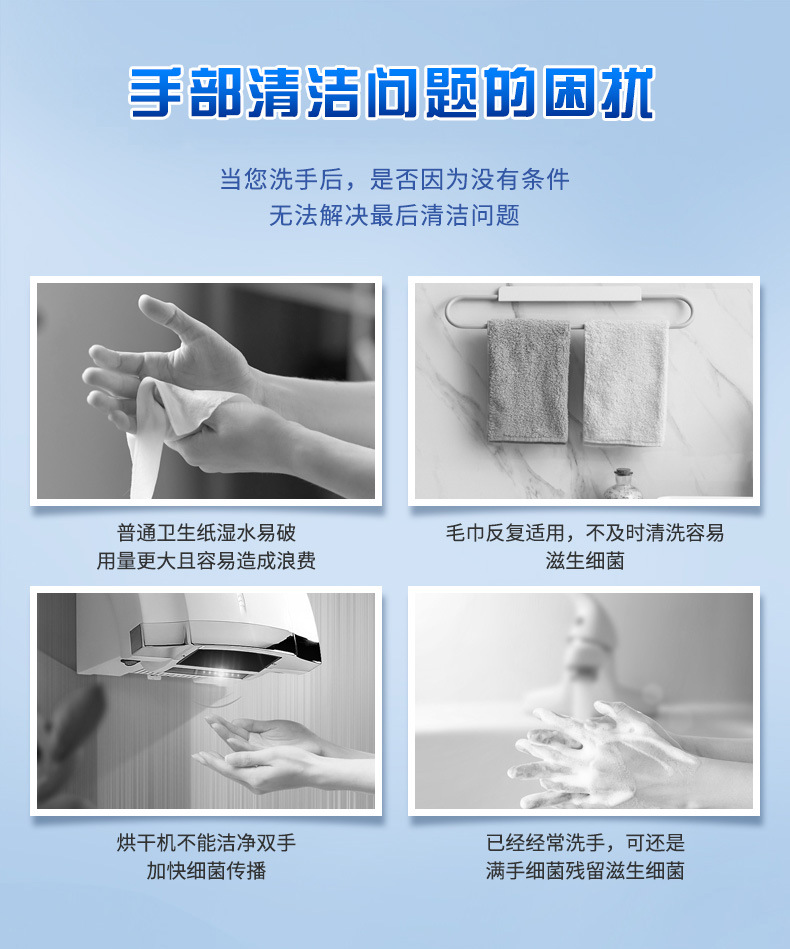 手部清洁问题的困扰

当您洗手后，是否因为没有条件
无法解决最后清洁问题

普通卫生纸湿水易破
用量更大且容易造成浪费

毛巾反复适用，不及时清洗容易
滋生细菌

烘干机不能洁净双手
加快细菌传播

已经经常洗手，可还是
满手细菌残留滋生细菌