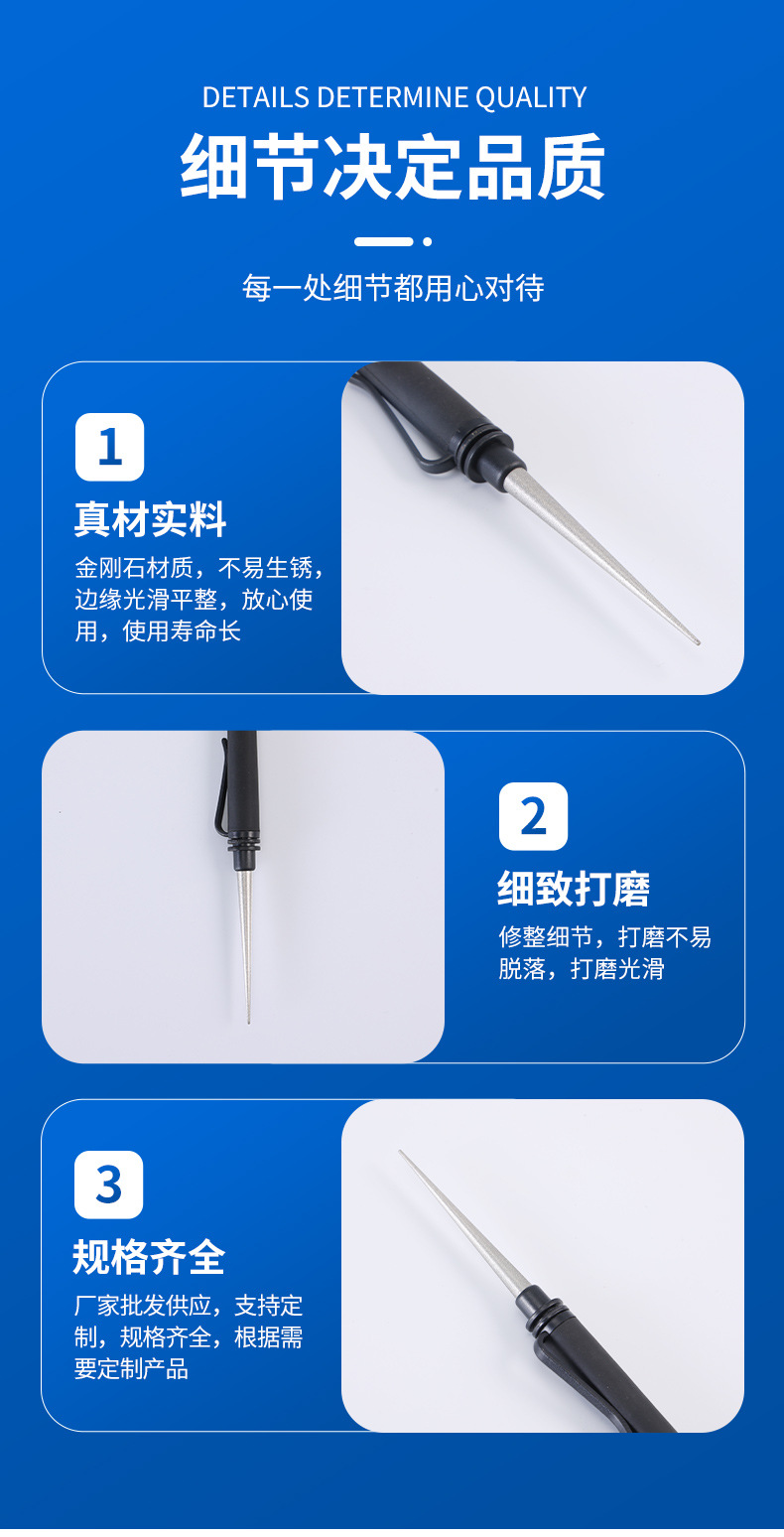 DETAILS DETERMINE QUALITY

细节决定品质

每一处细节都用心对待

1

真材实料

金刚石材质，不易生锈，边缘光滑平整，放心使用，使用寿命长

2

细致打磨

修整细节，打磨不易脱落，打磨光滑

3

规格齐全

厂家批发供应，支持定制，规格齐全，根据需要定制产品