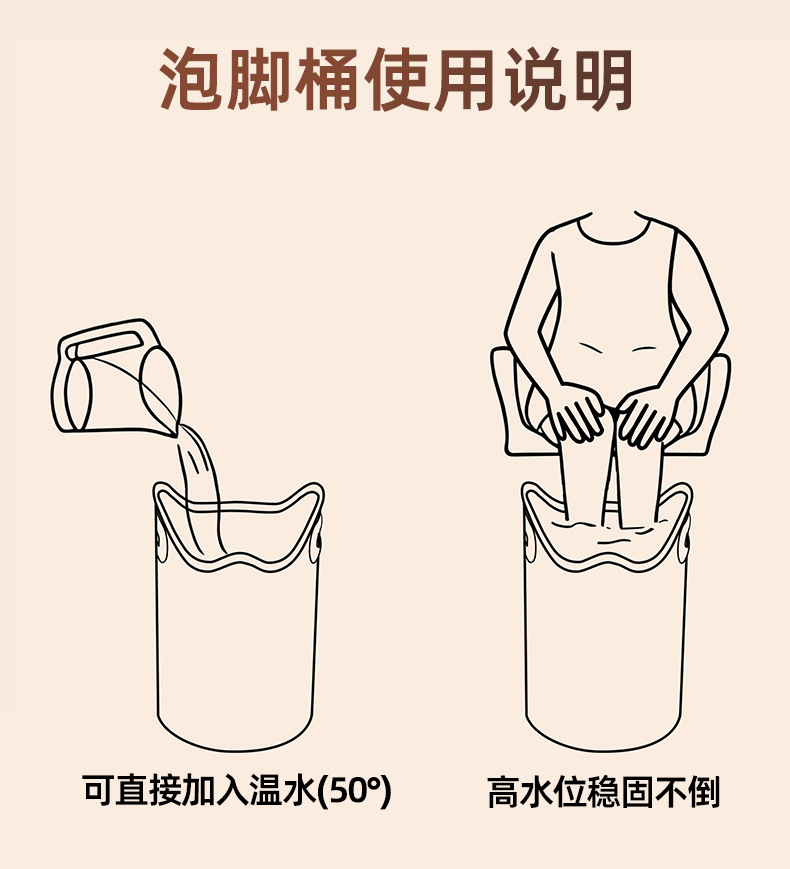 泡脚桶使用说明

可直接加入温水(50°)

高水位稳固不倒