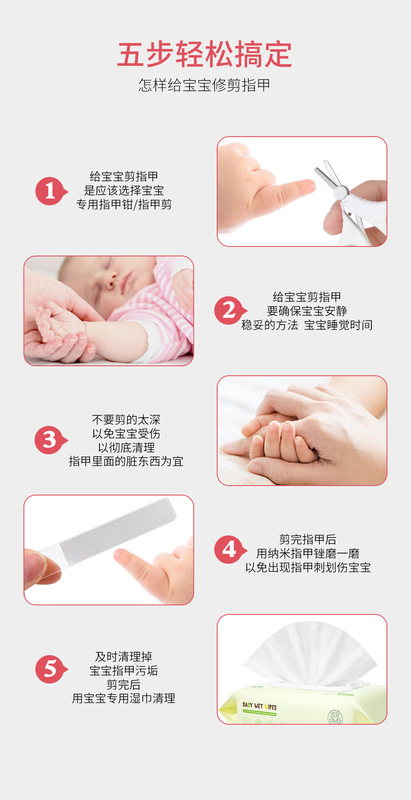 五步轻松搞定
怎样给宝宝修剪指甲

1
给宝宝剪指甲
是应该选择宝宝
专用指甲钳/指甲剪

2
给宝宝剪指甲
要确保宝宝安静
稳妥的方法 宝宝睡觉时间

3
不要剪的太深
以免宝宝受伤
以彻底清理
指甲里面的脏东西为宜

4
剪完指甲后
用纳米指甲锉磨一磨
以免出现指甲刺划伤宝宝

5
及时清理掉
宝宝指甲污垢
剪完后
用宝宝专用湿巾清理

BABY WET WIPES