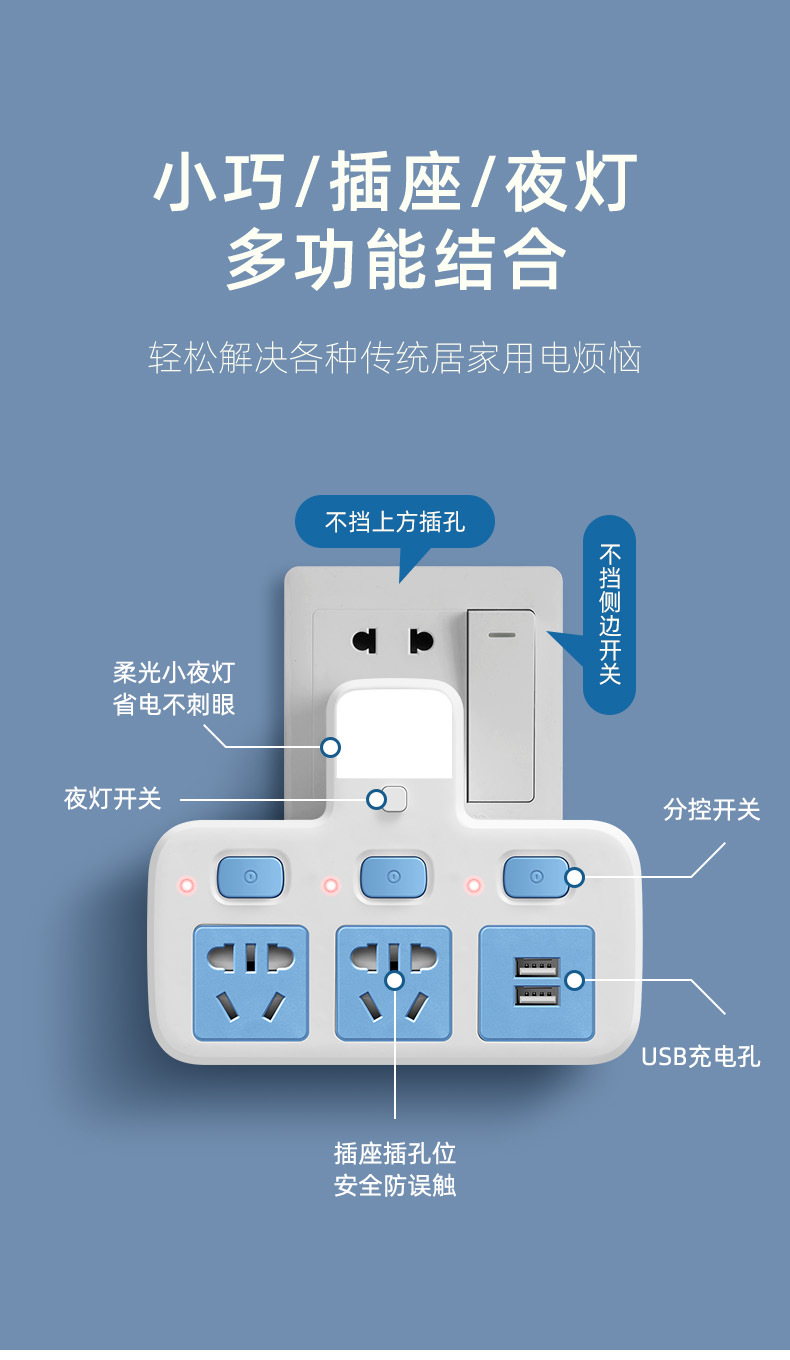 小巧/插座/夜灯
多功能结合

轻松解决各种传统居家用电烦恼

不挡上方插孔

不挡侧边开关

柔光小夜灯
省电不刺眼

夜灯开关

分控开关

USB充电孔

插座插孔位
安全防误触