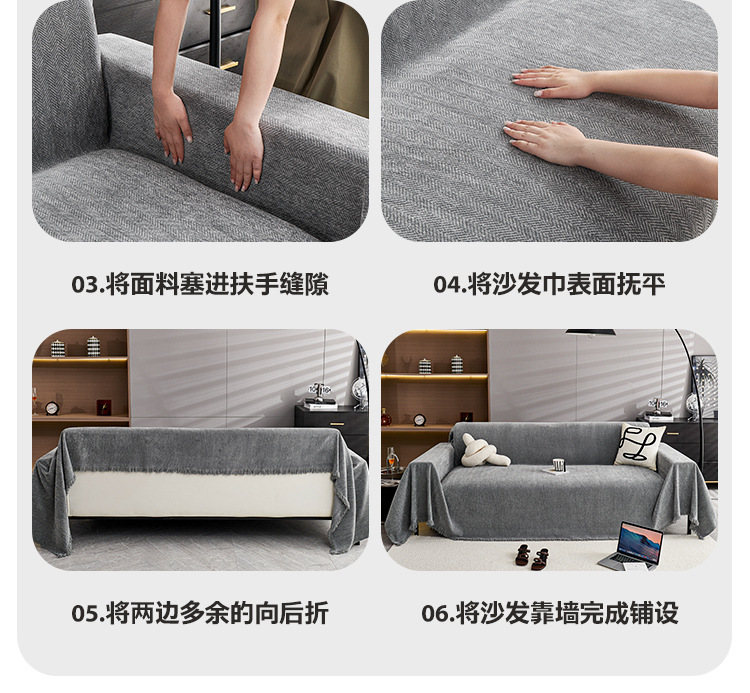 03.将面料塞进扶手缝隙

04.将沙发巾表面抚平

05.将两边多余的向后折

06.将沙发靠墙完成铺设