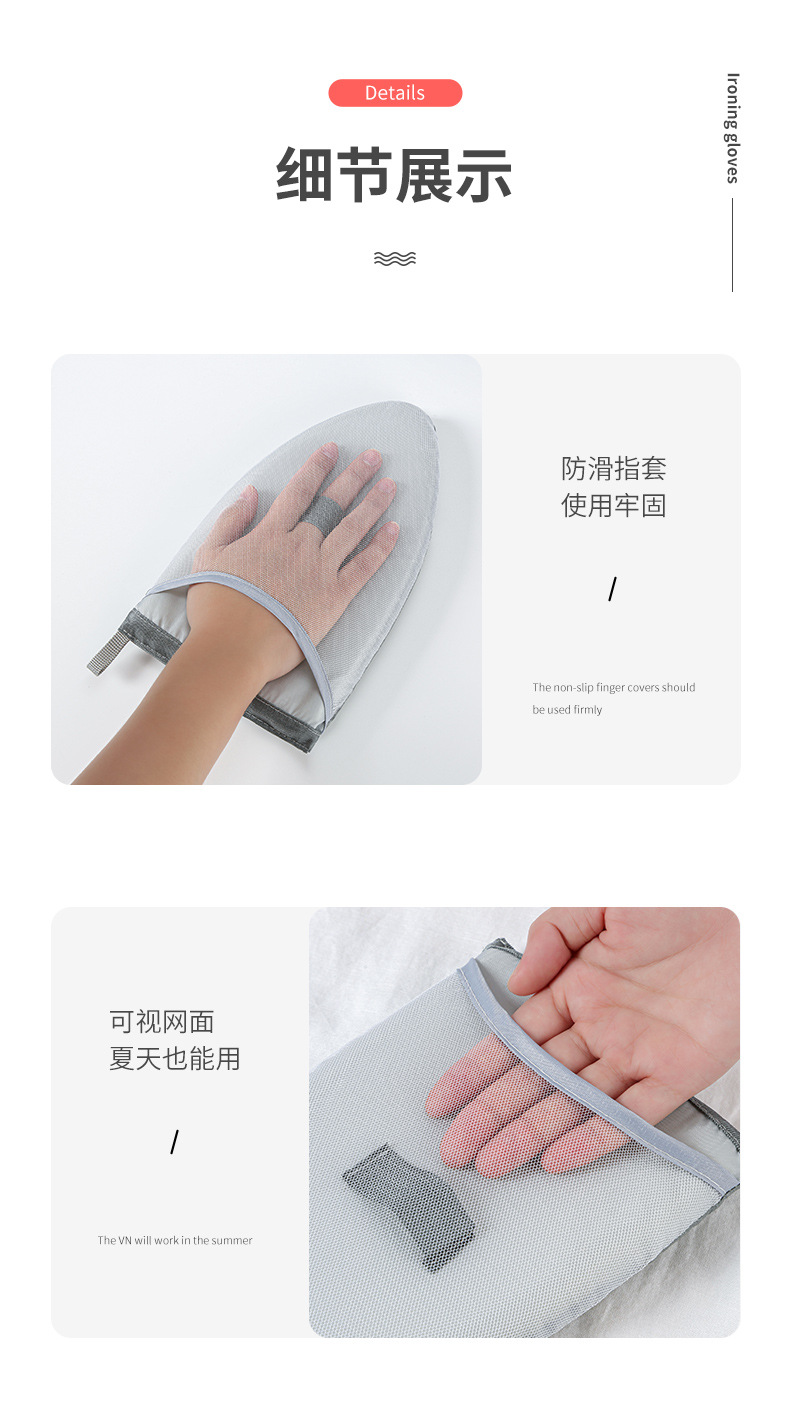 Details

细节展示

Ironing gloves

防滑指套
使用牢固

/

The non-slip finger covers should be used firmly

可视网面
夏天也能用

/

The VN will work in the summer