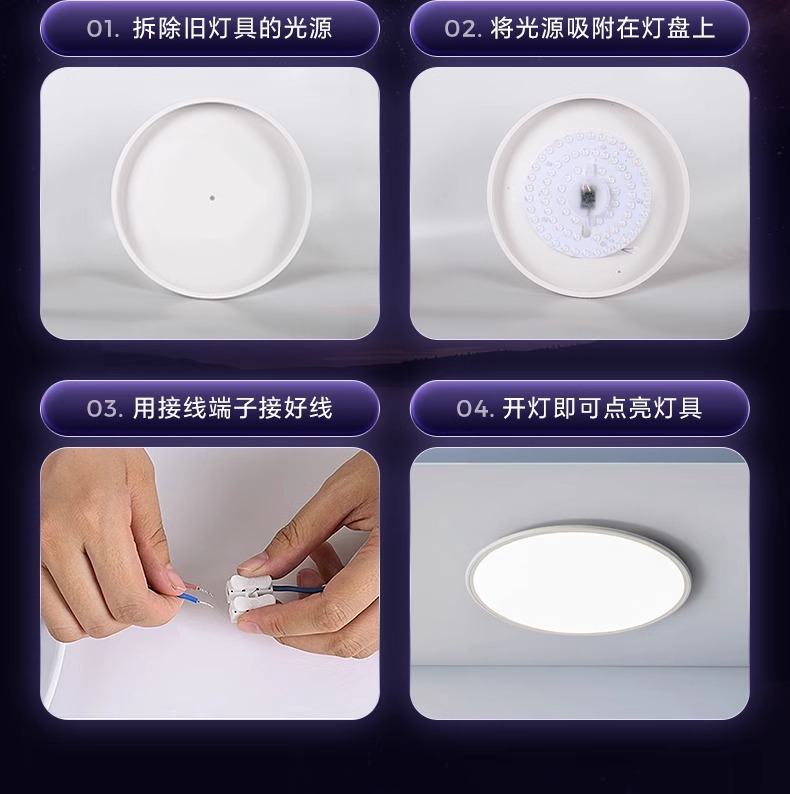 01. 拆除旧灯具的光源

02. 将光源吸附在灯盘上

03. 用接线端子接好线

04. 开灯即可点亮灯具