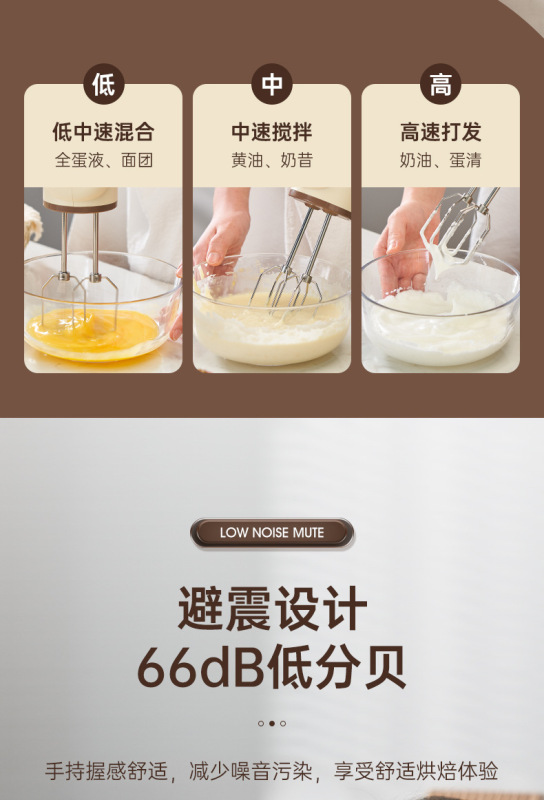 低
低中速混合
全蛋液、面团

中
中速搅拌
黄油、奶昔

高
高速打发
奶油、蛋清

LOW NOISE MUTE

避震设计
66dB低分贝

手持握感舒适，减少噪音污染，享受舒适烘焙体验