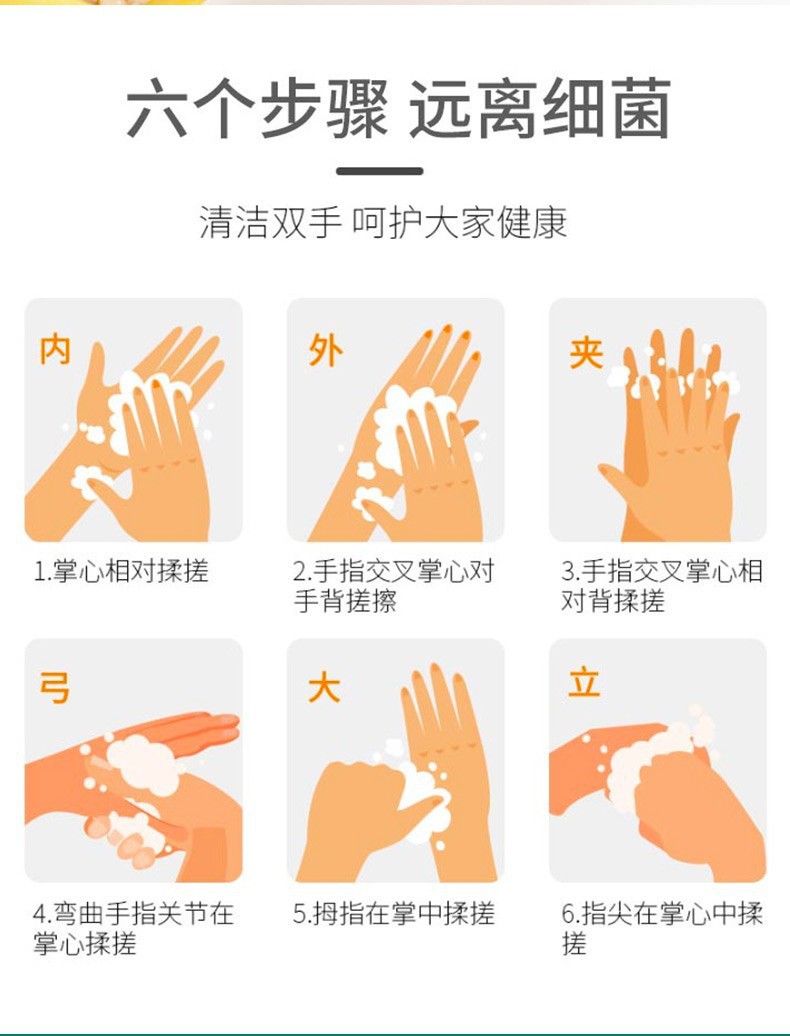 六个步骤 远离细菌

清洁双手 呵护大家健康

内

1.掌心相对揉搓

外

2.手指交叉掌心对手背搓擦

夹

3.手指交叉掌心相对背揉搓

弓

4.弯曲手指关节在掌心揉搓

大

5.拇指在掌中揉搓

立

6.指尖在掌心中揉搓