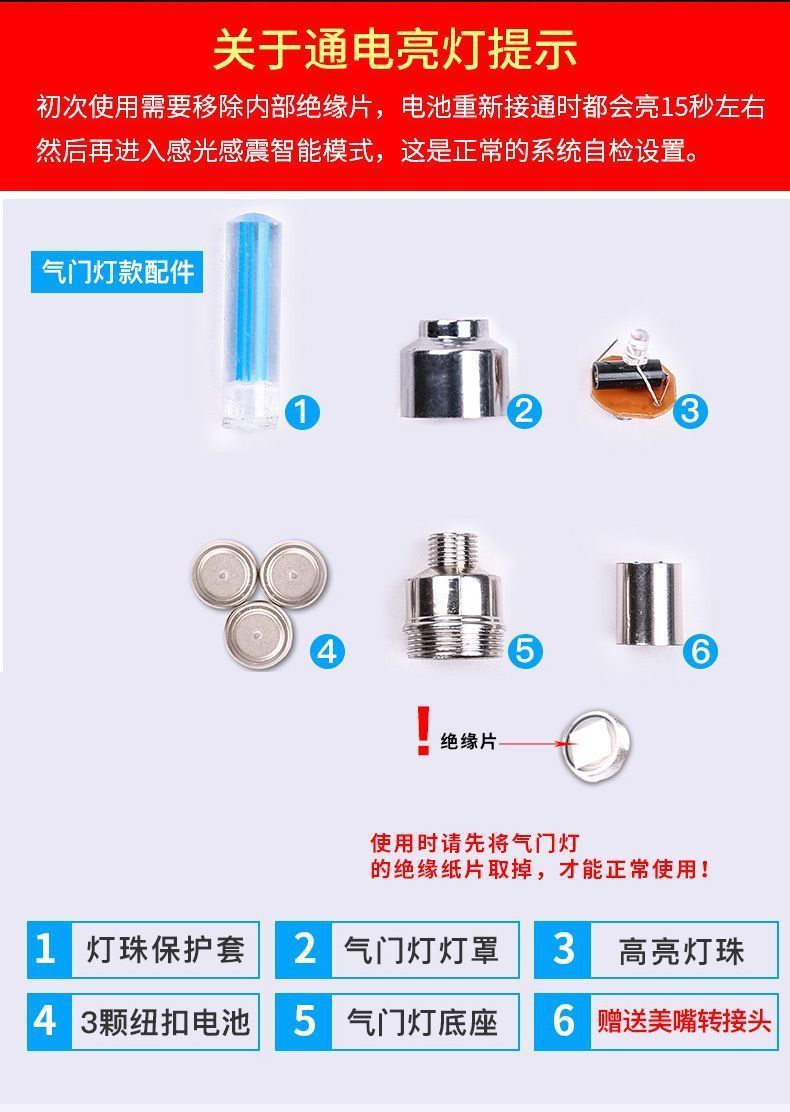 关于通电亮灯提示

初次使用需要移除内部绝缘片，电池重新接通时都会亮15秒左右然后再进入感光感震智能模式，这是正常的系统自检设置。

气门灯款配件

1

2

3

4

5

6

!

绝缘片

使用时请先将气门灯的绝缘纸片取掉，才能正常使用！

1 灯珠保护套

2 气门灯灯罩

3 高亮灯珠

4 3颗纽扣电池

5 气门灯底座

6 赠送美嘴转接头