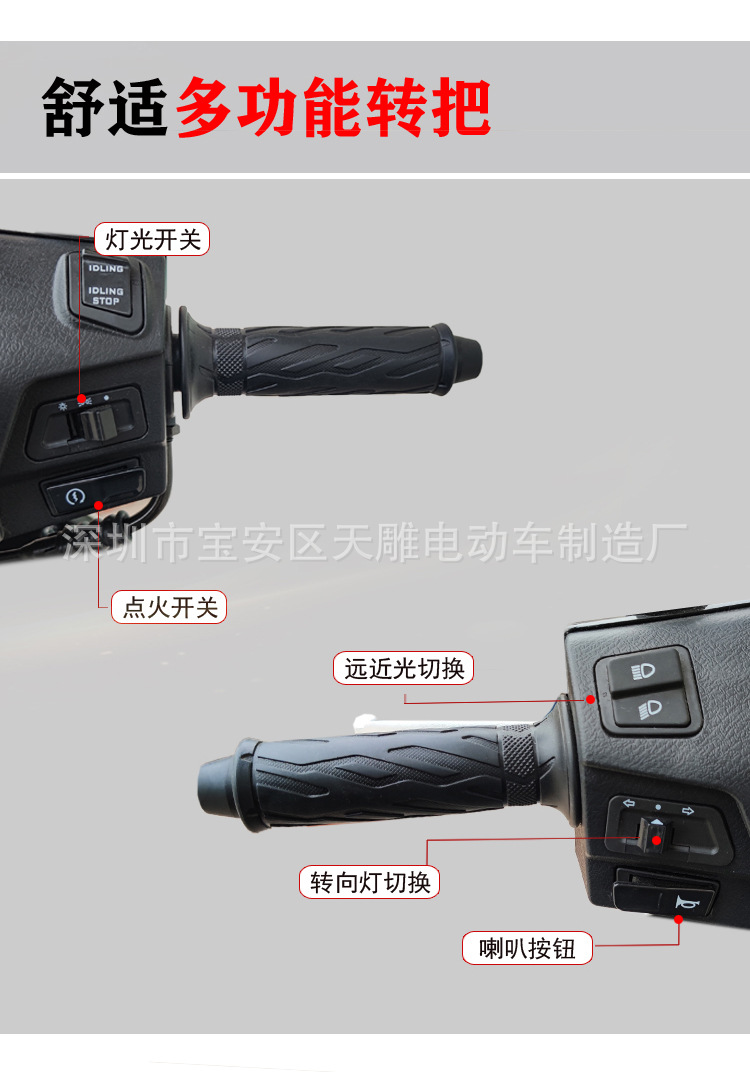 舒适多功能转把

灯光开关

IDLING

IDLING STOP

深圳市宝安区天雕电动车制造厂

点火开关

远近光切换

转向灯切换

喇叭按钮