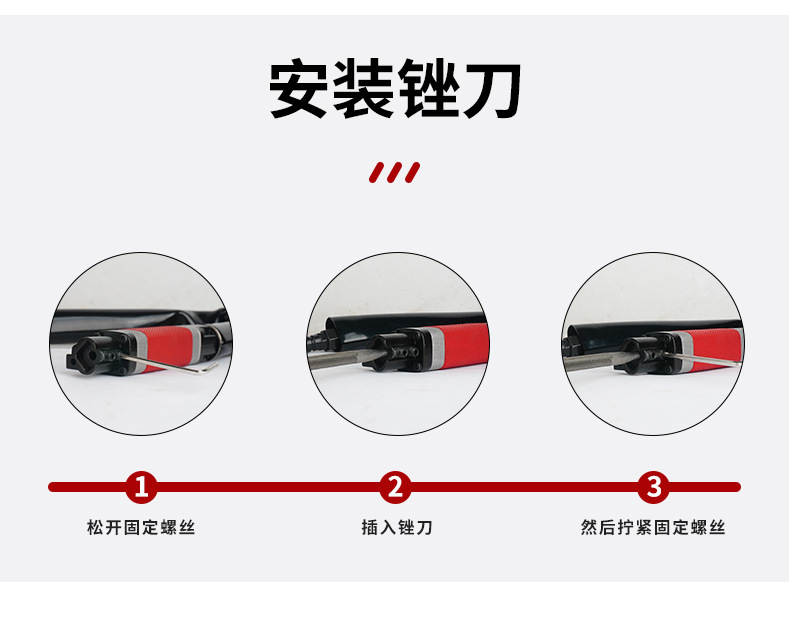 安装锉刀

1
松开固定螺丝

2
插入锉刀

3
然后拧紧固定螺丝