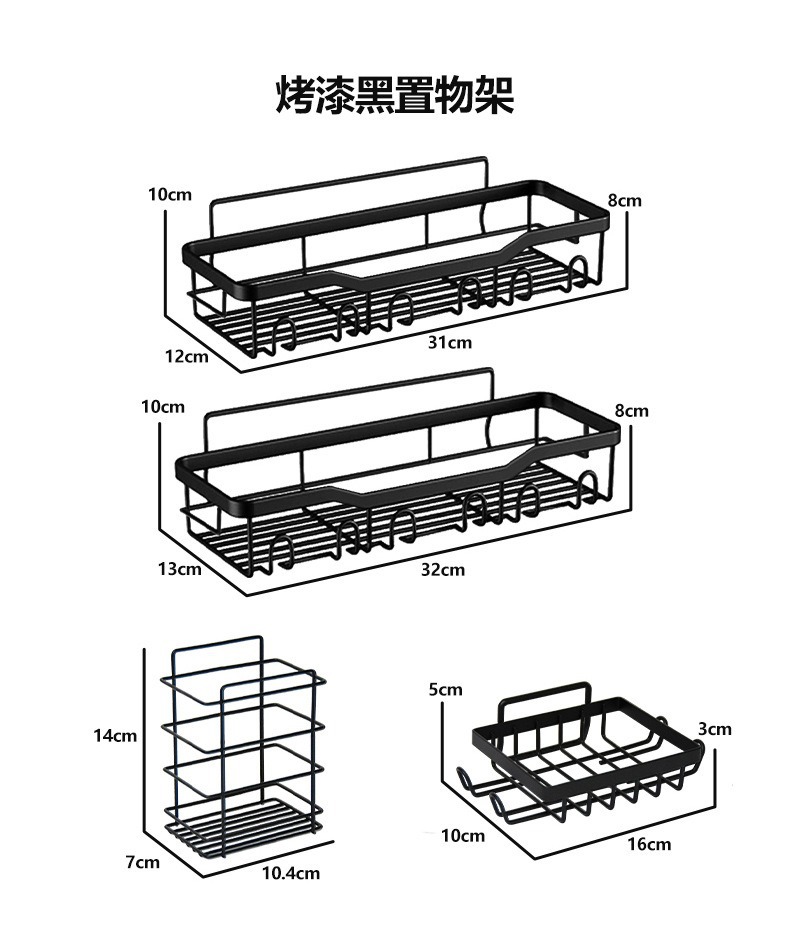 烤漆黑置物架

10cm
8cm
12cm
31cm

10cm
8cm
13cm
32cm

14cm
7cm
10.4cm

5cm
3cm
10cm
16cm