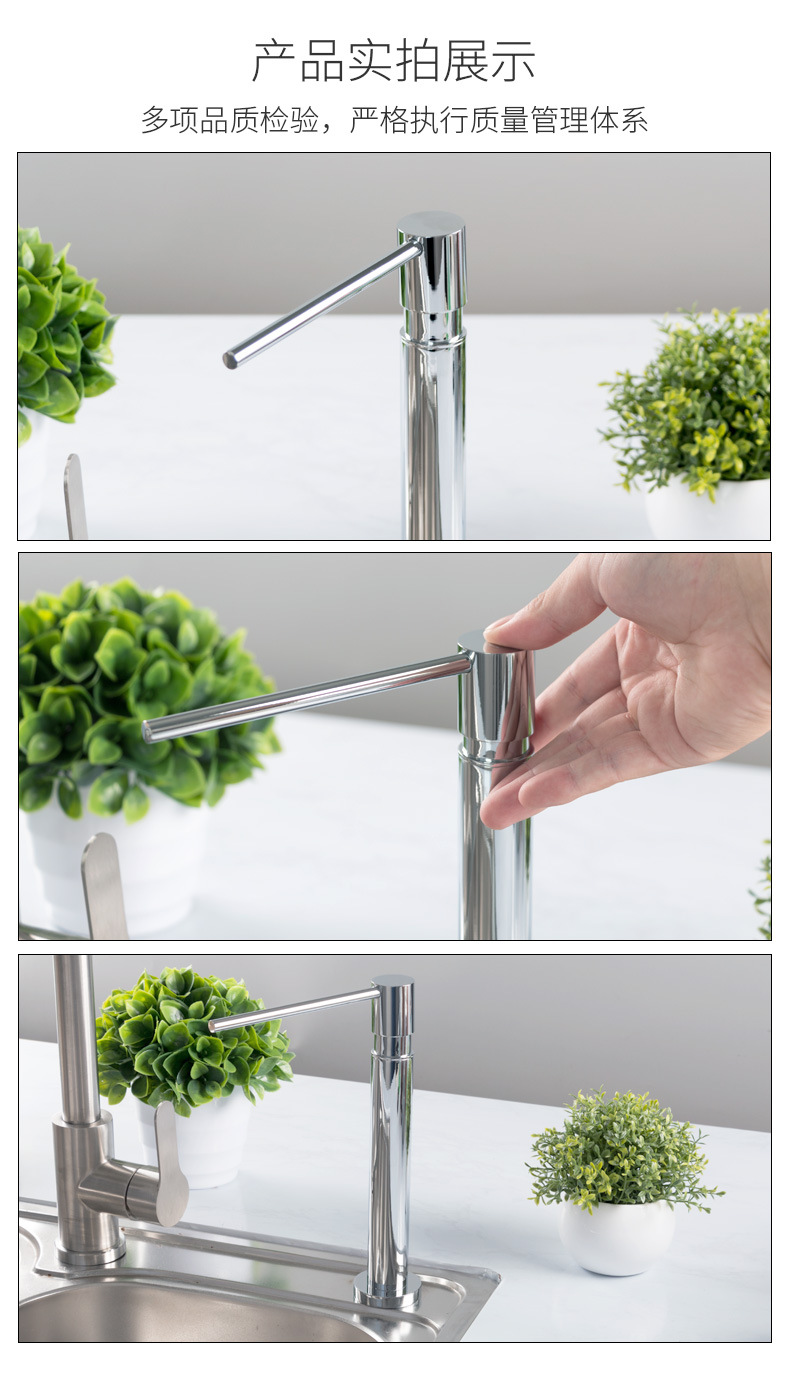 产品实拍展示

多项品质检验，严格执行质量管理体系