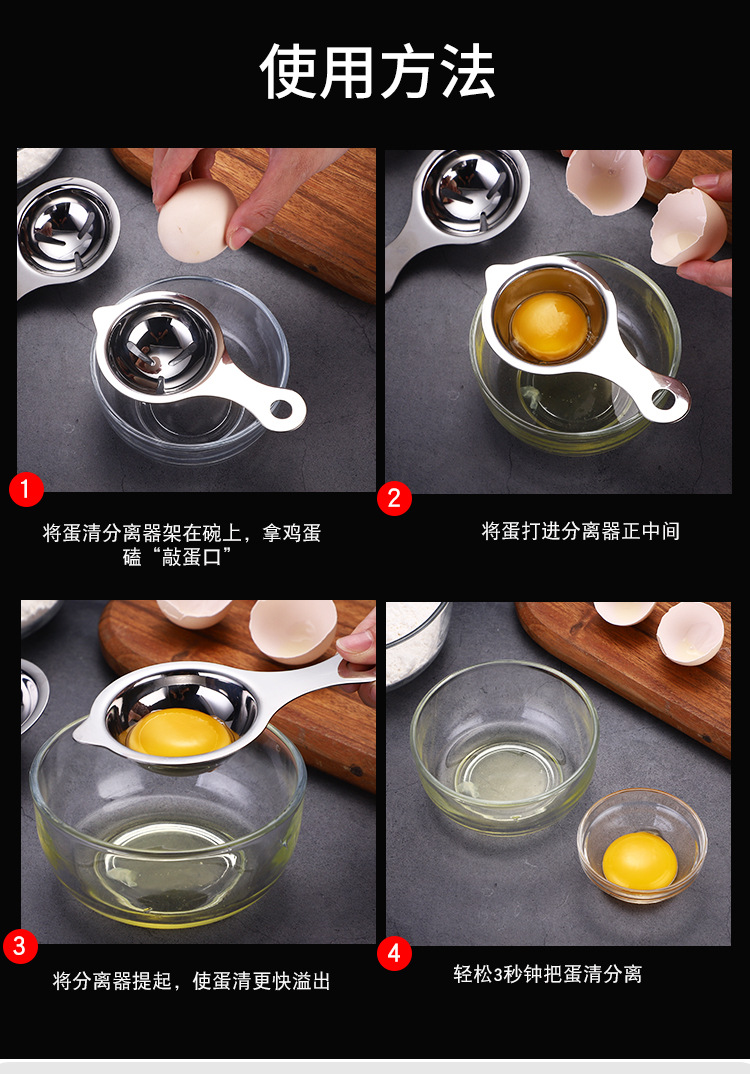 使用方法

1
将蛋清分离器架在碗上，拿鸡蛋磕“敲蛋口”

2
将蛋打进分离器正中间

3
将分离器提起，使蛋清更快溢出

4
轻松3秒钟把蛋清分离