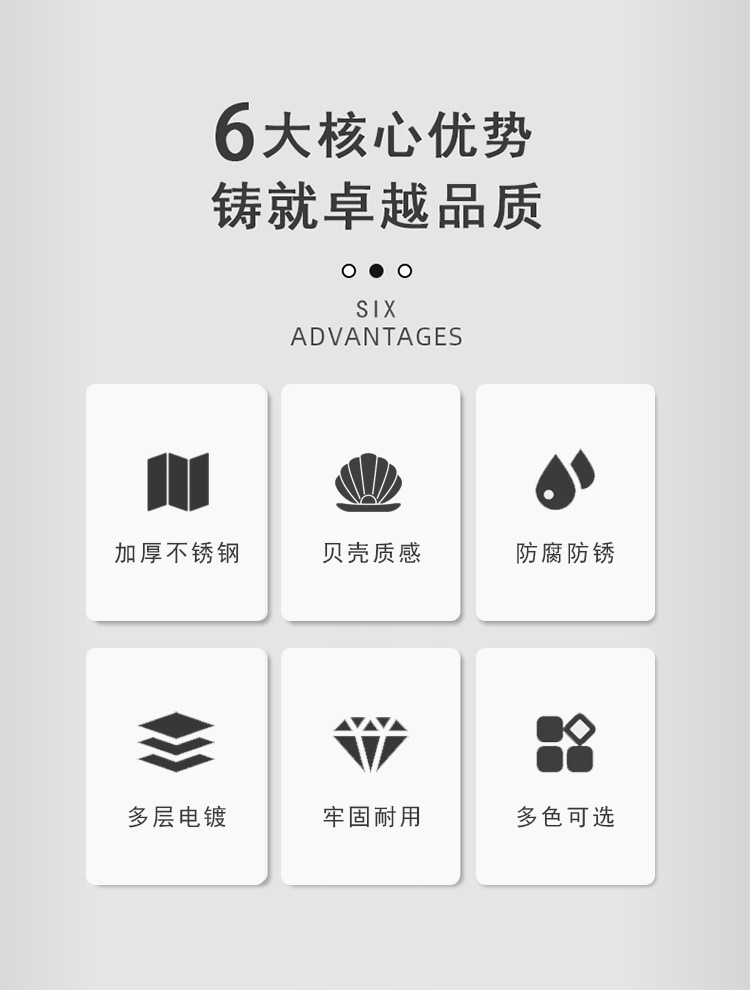 6大核心优势
铸就卓越品质

SIX
ADVANTAGES

加厚不锈钢

贝壳质感

防腐防锈

多层电镀

牢固耐用

多色可选