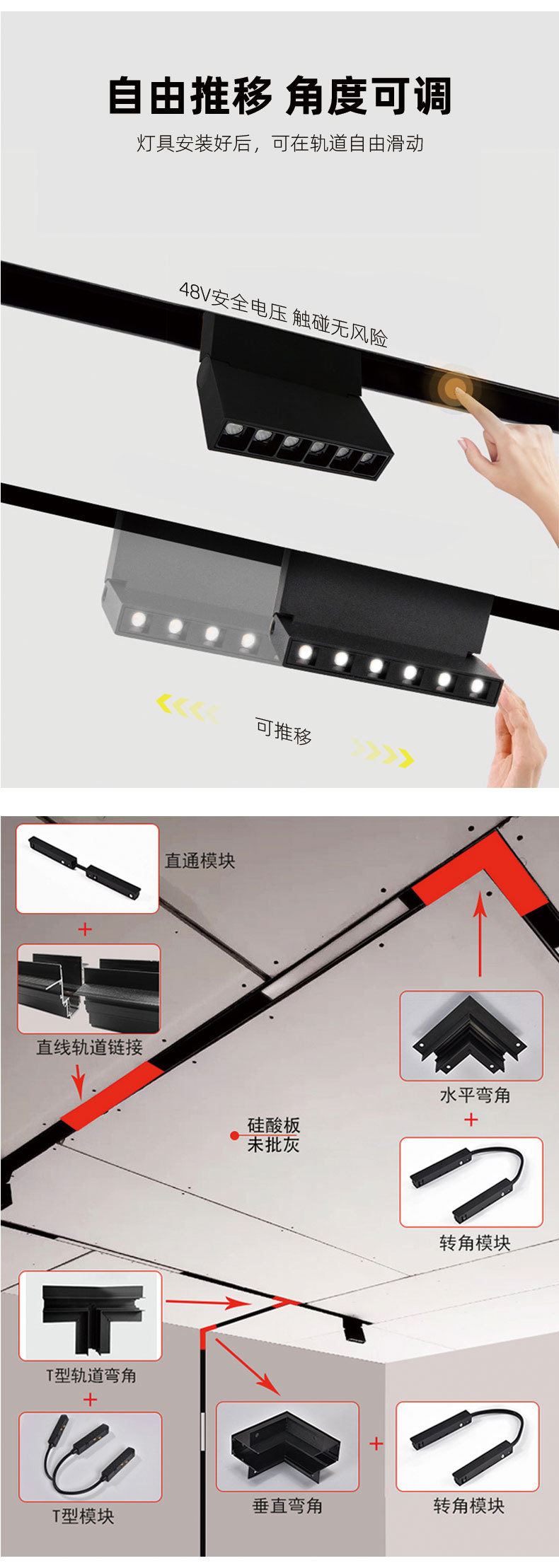 自由推移 角度可调

灯具安装好后，可在轨道自由滑动

48V安全电压 触碰无风险

可推移

直通模块

+

直线轨道链接

硅酸板
未批灰

水平弯角

+

转角模块

T型轨道弯角

+

T型模块

垂直弯角

+

转角模块