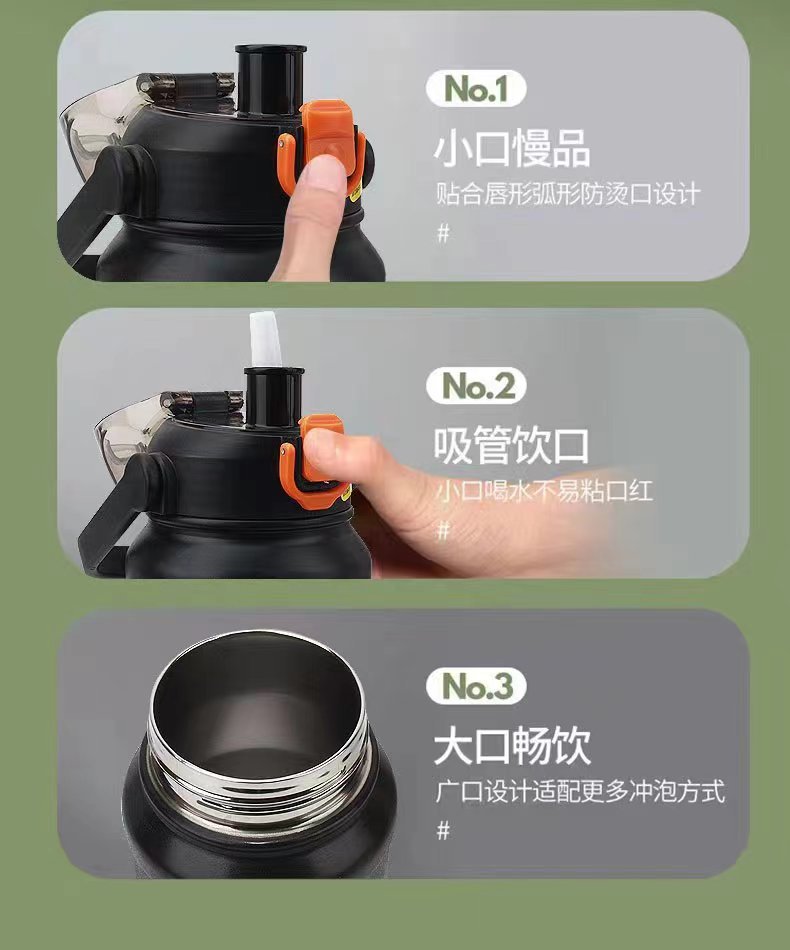 No.1

小口慢品

贴合唇形弧形防烫口设计

#

No.2

吸管饮口

小口喝水不易粘口红

#

No.3

大口畅饮

广口设计适配更多冲泡方式

#