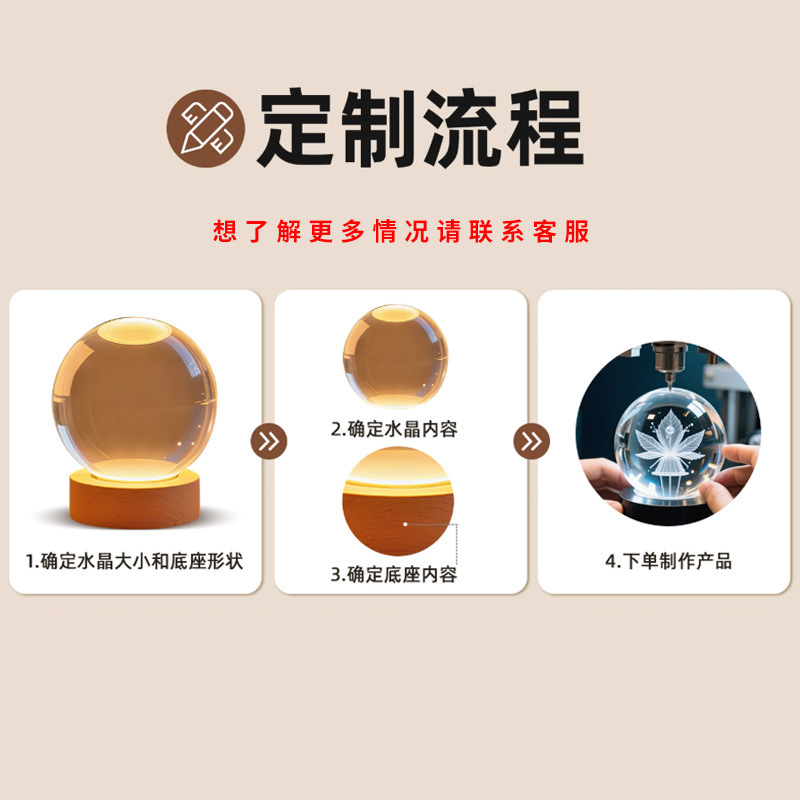 定制流程

想了解更多情况请联系客服

1.确定水晶大小和底座形状

2.确定水晶内容

3.确定底座内容

4.下单制作产品