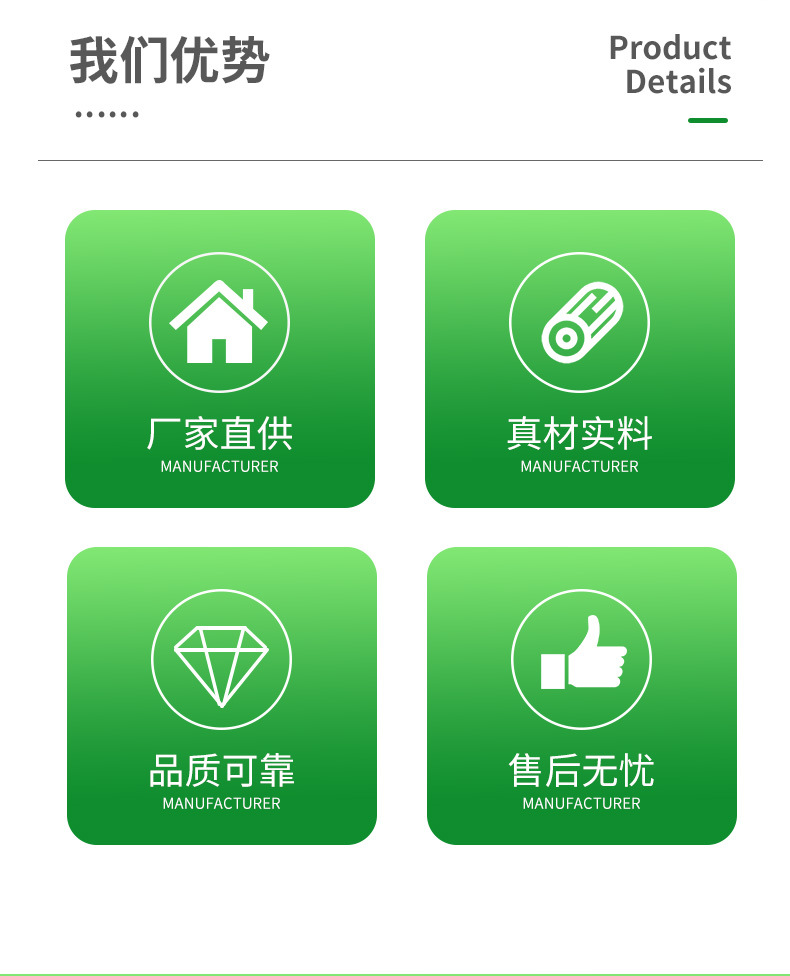 我们优势

Product
Details

厂家直供
MANUFACTURER

真材实料
MANUFACTURER

品质可靠
MANUFACTURER

售后无忧
MANUFACTURER