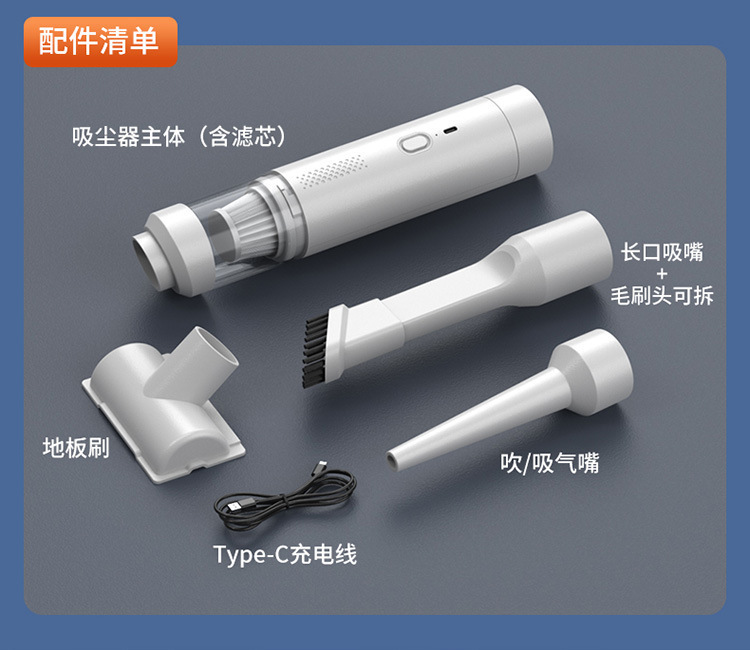 配件清单

吸尘器主体（含滤芯）

长口吸嘴
+
毛刷头可拆

地板刷

吹/吸气嘴

Type-C充电线